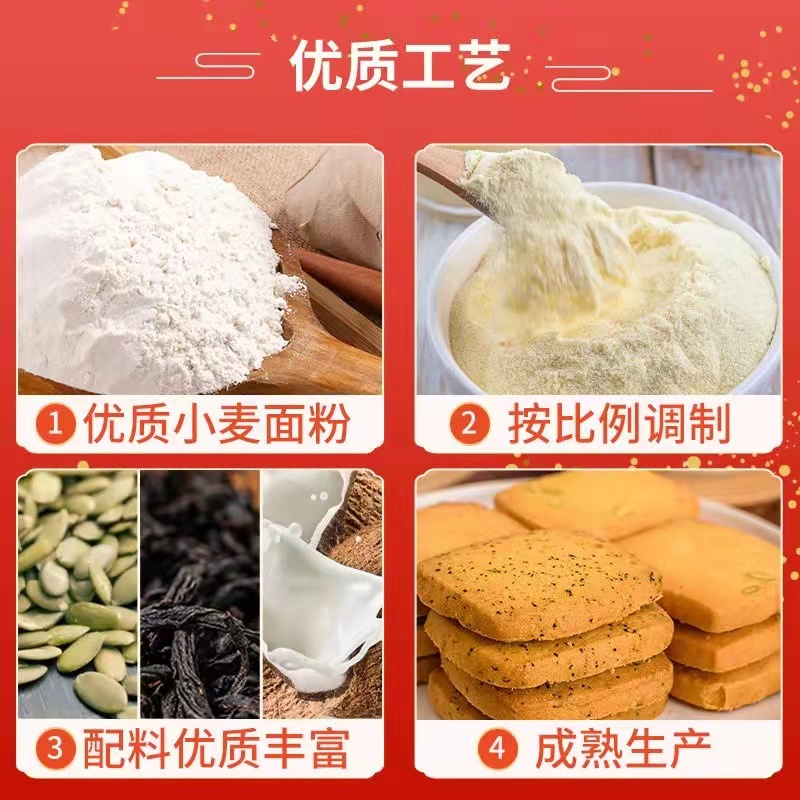 优质工艺

1 优质小麦面粉

2 按比例调制

3 配料优质丰富

4 成熟生产