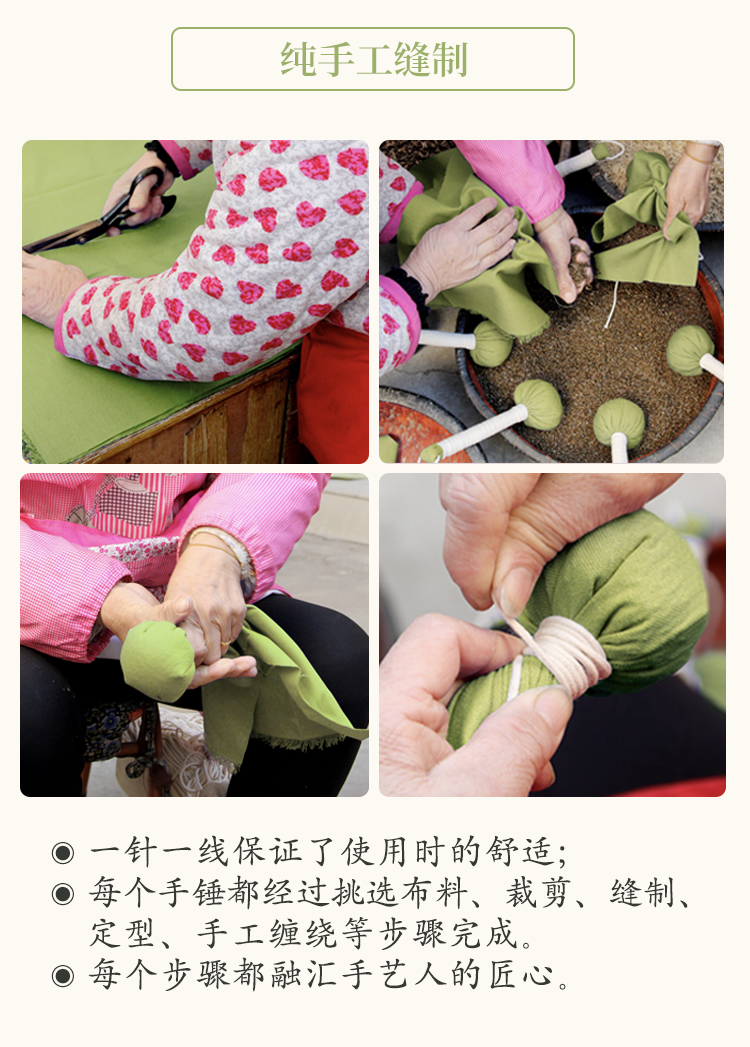 纯手工缝制

◉ 一针一线保证了使用时的舒适;
◉ 每个手锤都经过挑选布料、裁剪、缝制、定型、手工缠绕等步骤完成。
◉ 每个步骤都融汇手艺人的匠心。