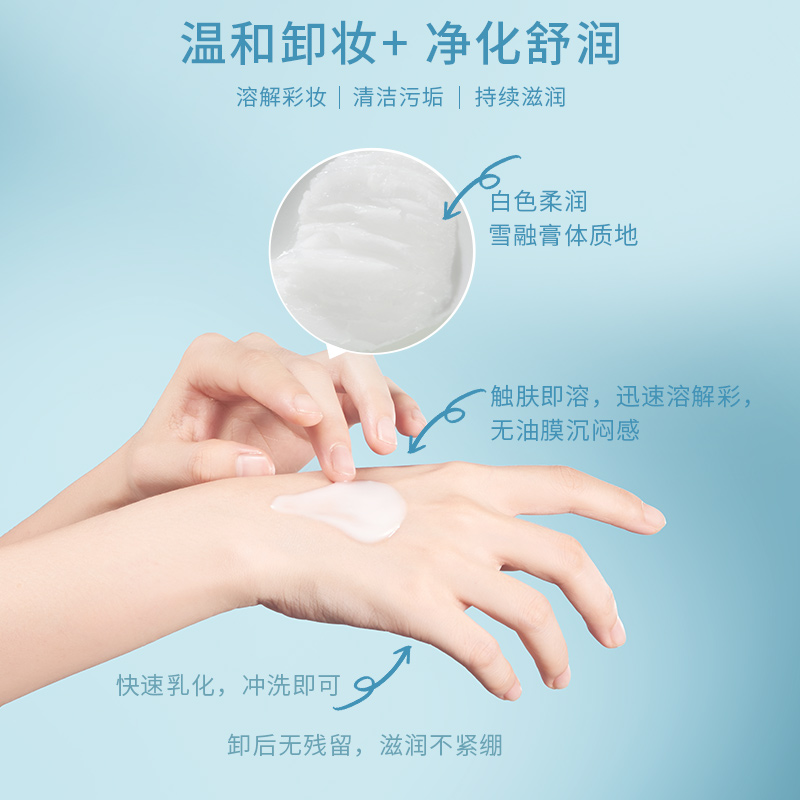 温和卸妆+ 净化舒润

溶解彩妆 | 清洁污垢 | 持续滋润

白色柔润
雪融膏体质地

触肤即溶，迅速溶解彩，
无油膜沉闷感

快速乳化，冲洗即可

卸后无残留，滋润不紧绷