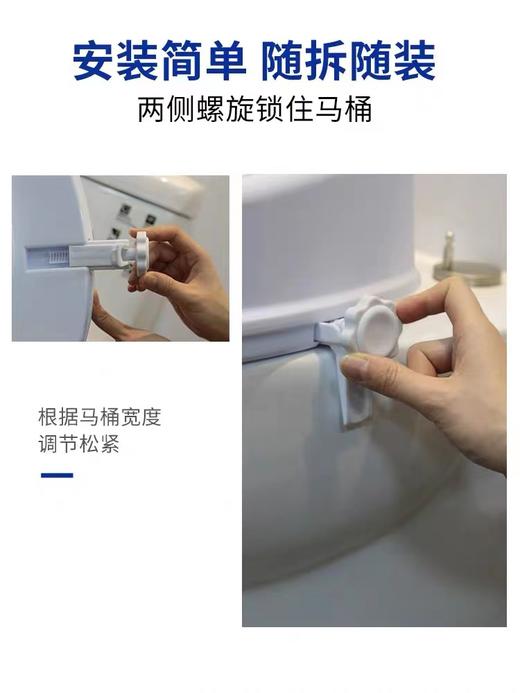 安装简单 随拆随装

两侧螺旋锁住马桶

根据马桶宽度
调节松紧