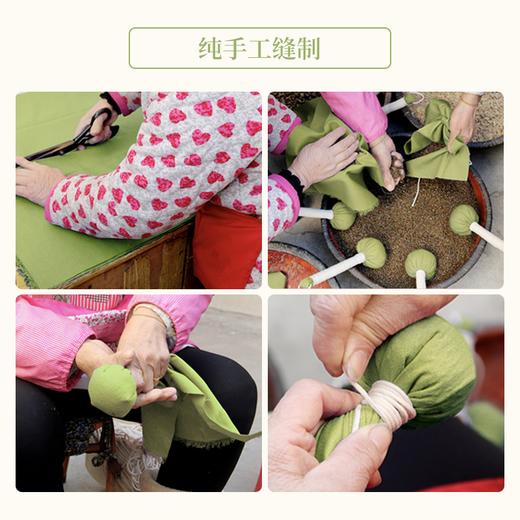 纯手工缝制