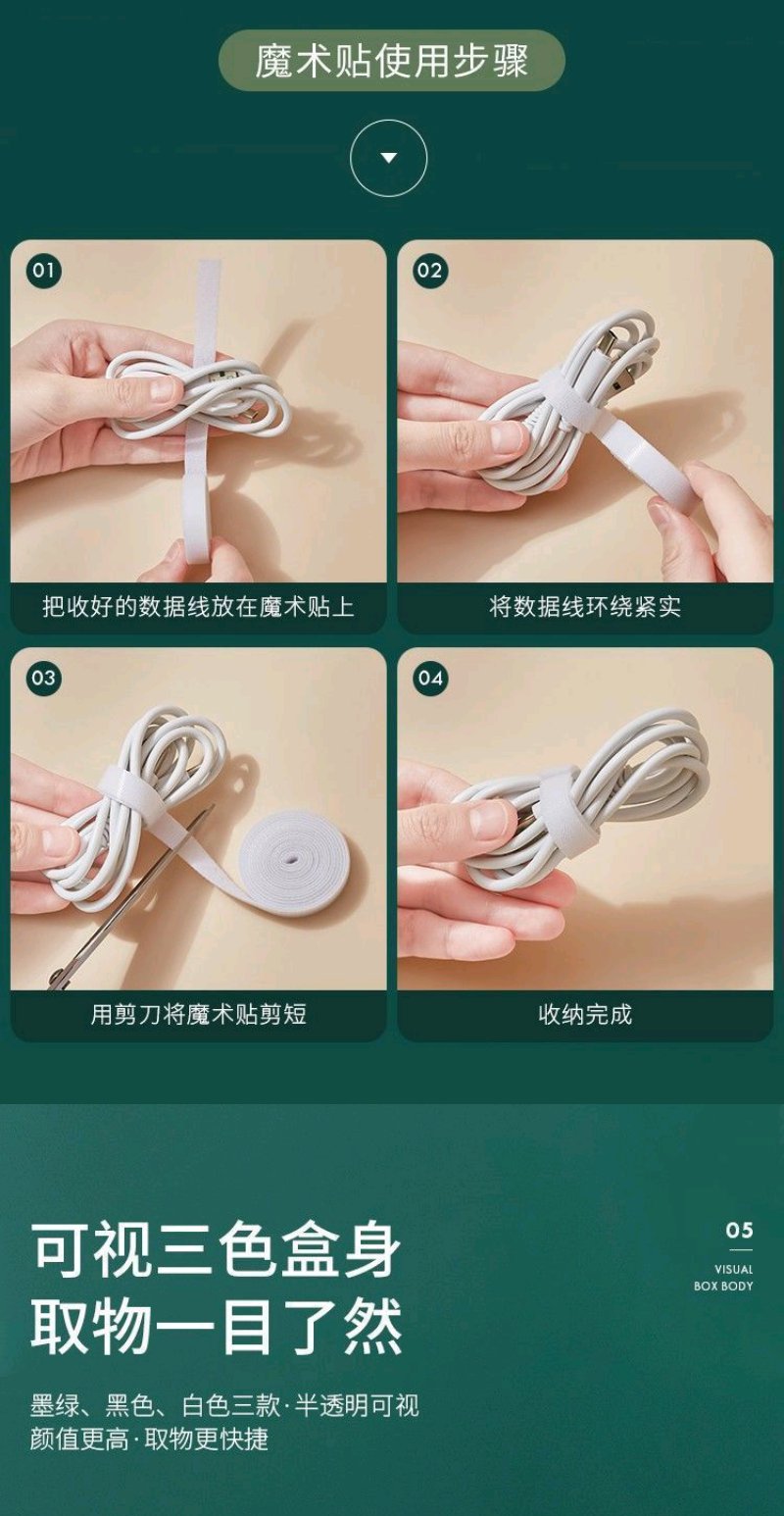 魔术贴使用步骤

01
把收好的数据线放在魔术贴上

02
将数据线环绕紧实

03
用剪刀将魔术贴剪短

04
收纳完成

可视三色盒身
取物一目了然

05
VISUAL
BOX BODY

墨绿、黑色、白色三款·半透明可视
颜值更高·取物更快捷