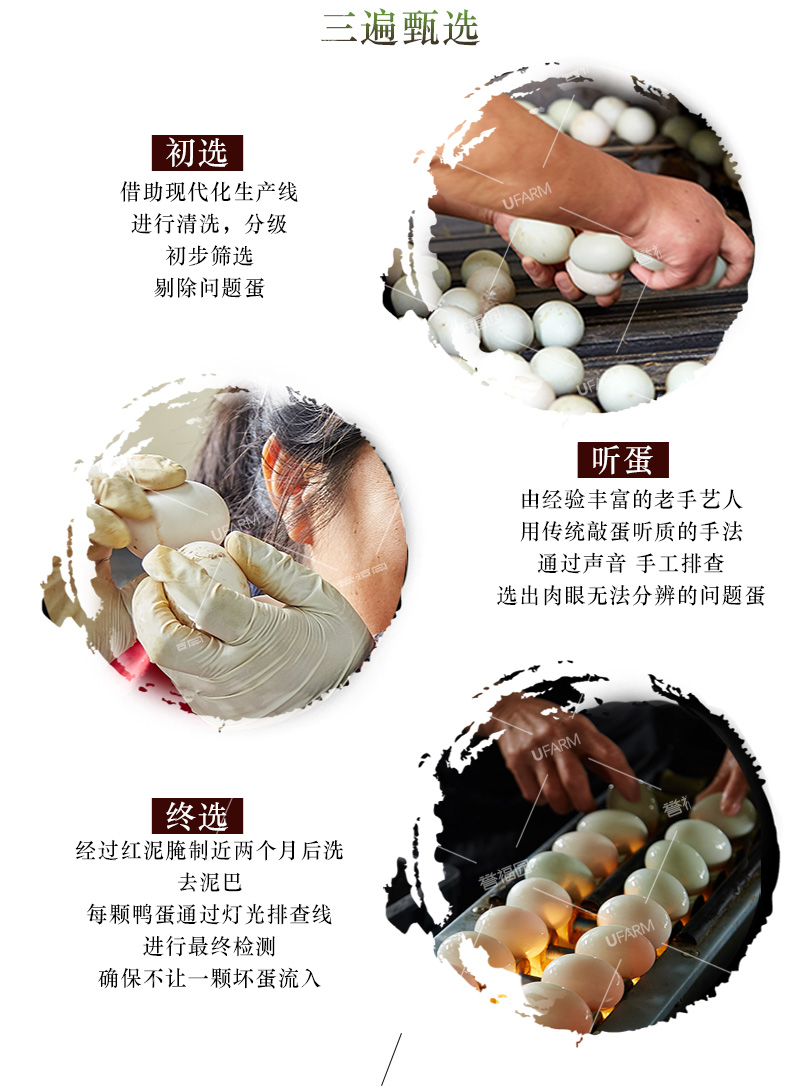 三遍甄选

初选

借助现代化生产线
进行清洗，分级
初步筛选
剔除问题蛋

UFARM

听蛋

由经验丰富的老手艺人
用传统敲蛋听质的手法
通过声音 手工排查
选出肉眼无法分辨的问题蛋

终选

经过红泥腌制近两个月后洗去泥巴
每颗鸭蛋通过灯光排查线
进行最终检测
确保不让一颗坏蛋流入

UFARM
誉福园
UFARM