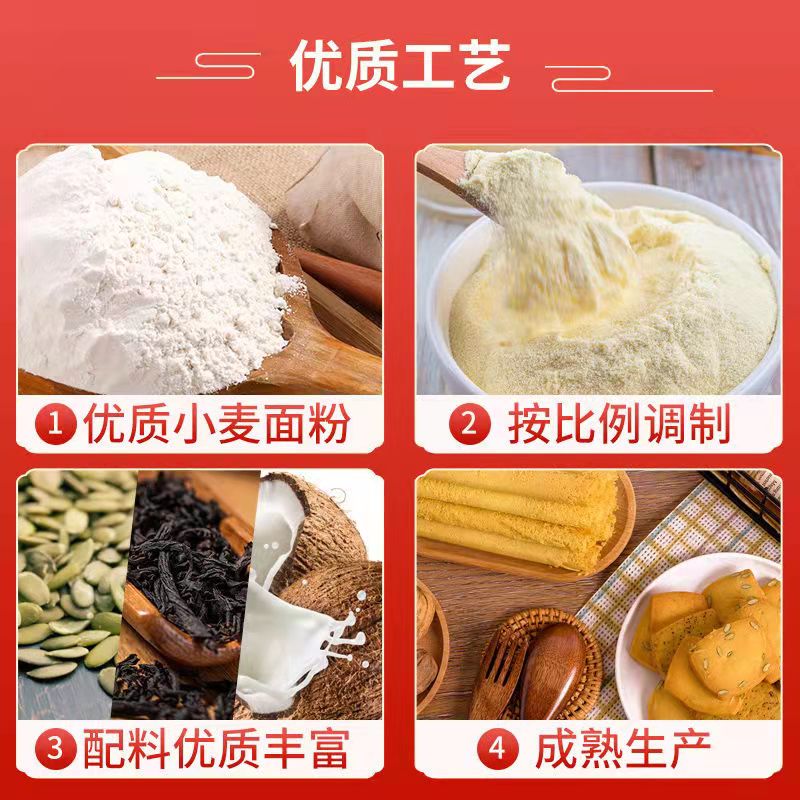 优质工艺

1 优质小麦面粉

2 按比例调制

3 配料优质丰富

4 成熟生产