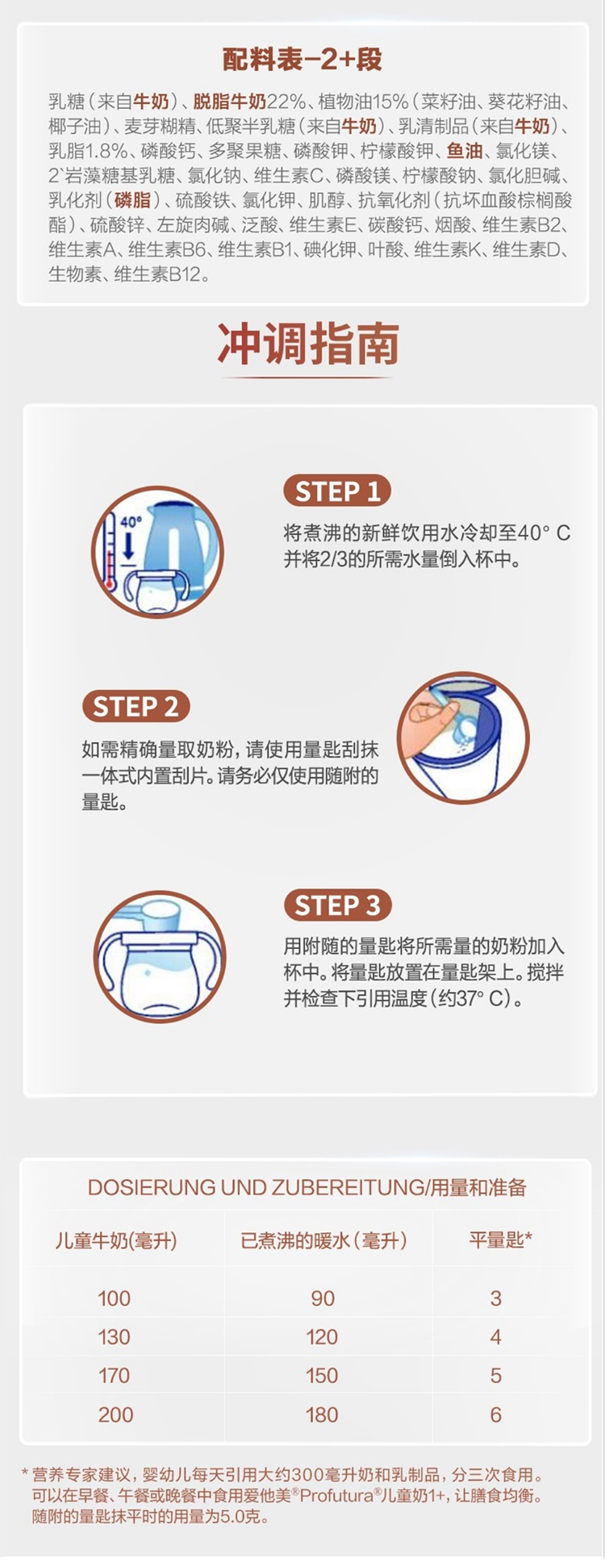 配料表-2+段

乳糖（来自牛奶）、脱脂牛奶22%、植物油15%（菜籽油、葵花籽油、椰子油）、麦芽糊精、低聚半乳糖（来自牛奶）、乳清制品（来自牛奶）、乳脂1.8%、磷酸钙、多聚果糖、磷酸钾、柠檬酸钾、鱼油、氯化镁、2`岩藻糖基乳糖、氯化钠、维生素C、磷酸镁、柠檬酸钠、氯化胆碱、乳化剂（磷脂）、硫酸铁、氯化钾、肌醇、抗氧化剂（抗坏血酸棕榈酸酯）、硫酸锌、左旋肉碱、泛酸、维生素E、碳酸钙、烟酸、维生素B2、维生素A、维生素B6、维生素B1、碘化钾、叶酸、维生素K、维生素D、生物素、维生素B12。

冲调指南

40°

STEP 1
将煮沸的新鲜饮用水冷却至40° C并将2/3的所需水量倒入杯中。

STEP 2
如需精确量取奶粉，请使用量匙刮抹一体式内置刮片。请务必仅使用随附的量匙。

STEP 3
用附随的量匙将所需量的奶粉加入杯中。将量匙放置在量匙架上。搅拌并检查下引用温度（约37° C）。

DOSIERUNG UND ZUBEREITUNG/用量和准备

| 儿童牛奶(毫升) | 已煮沸的暖水（毫升） | 平量匙* |
|---|---|---|
| 100 | 90 | 3 |
| 130 | 120 | 4 |
| 170 | 150 | 5 |
| 200 | 180 | 6 |

* 营养专家建议，婴幼儿每天引用大约300毫升奶和乳制品，分三次食用。可以在早餐、午餐或晚餐中食用爱他美®Profutura®儿童奶1+，让膳食均衡。随附的量匙抹平时的用量为5.0克。