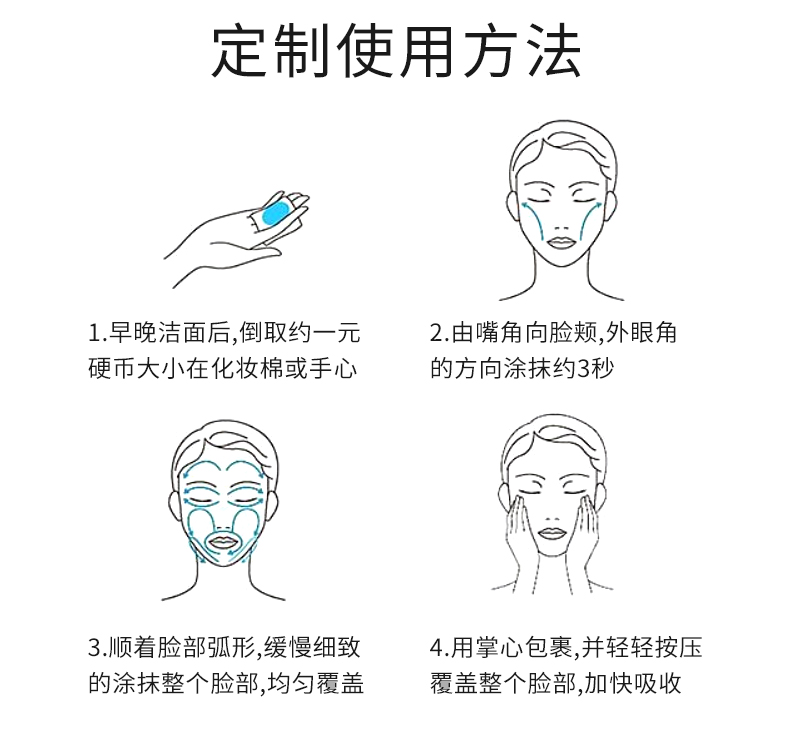 定制使用方法

1.早晚洁面后,倒取约一元硬币大小在化妆棉或手心

2.由嘴角向脸颊,外眼角的方向涂抹约3秒

3.顺着脸部弧形,缓慢细致的涂抹整个脸部,均匀覆盖

4.用掌心包裹,并轻轻按压覆盖整个脸部,加快吸收