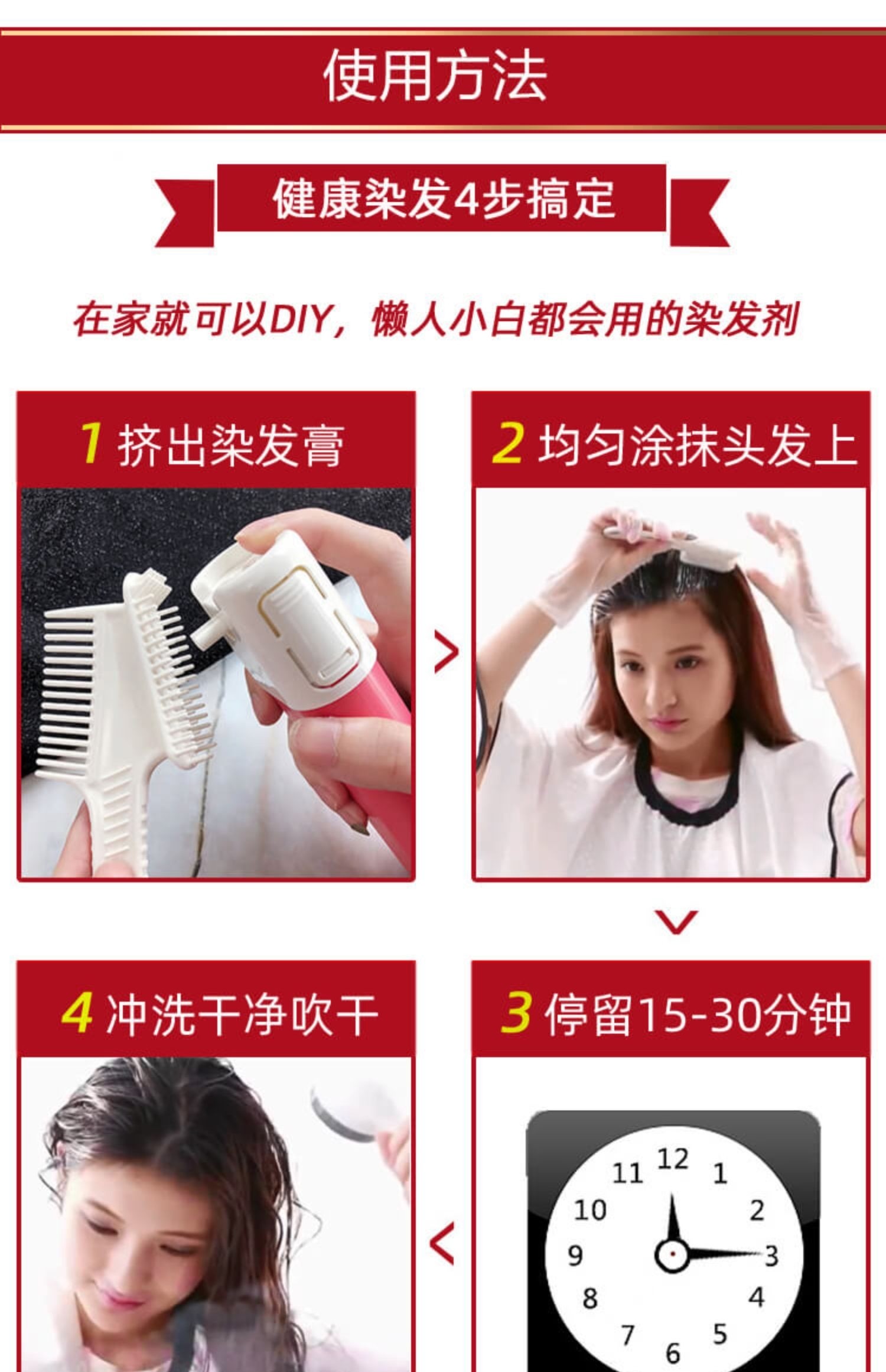 使用方法

健康染发4步搞定

在家就可以DIY，懒人小白都会用的染发剂

1 挤出染发膏

2 均匀涂抹头发上

4 冲洗干净吹干

3 停留15-30分钟

12
1
2
3
4
5
6
7
8
9
10
11