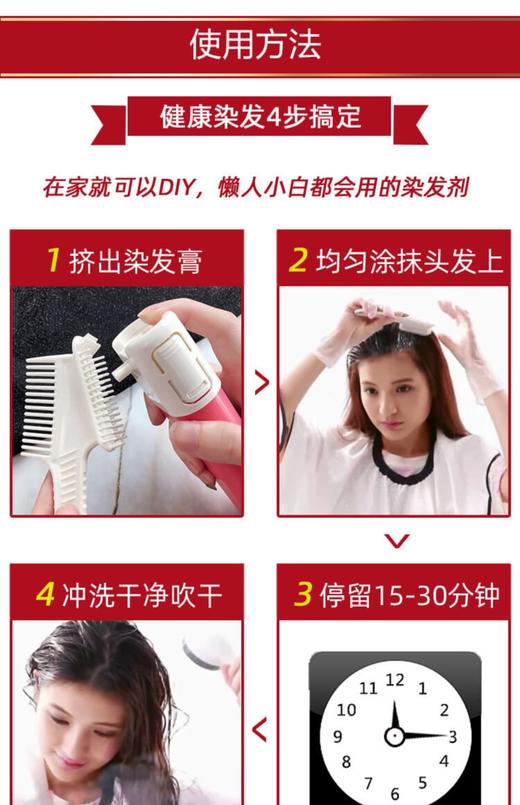 使用方法

健康染发4步搞定

在家就可以DIY，懒人小白都会用的染发剂

1 挤出染发膏

2 均匀涂抹头发上

4 冲洗干净吹干

3 停留15-30分钟

12
1
2
3
4
5
6
7
8
9
10
11