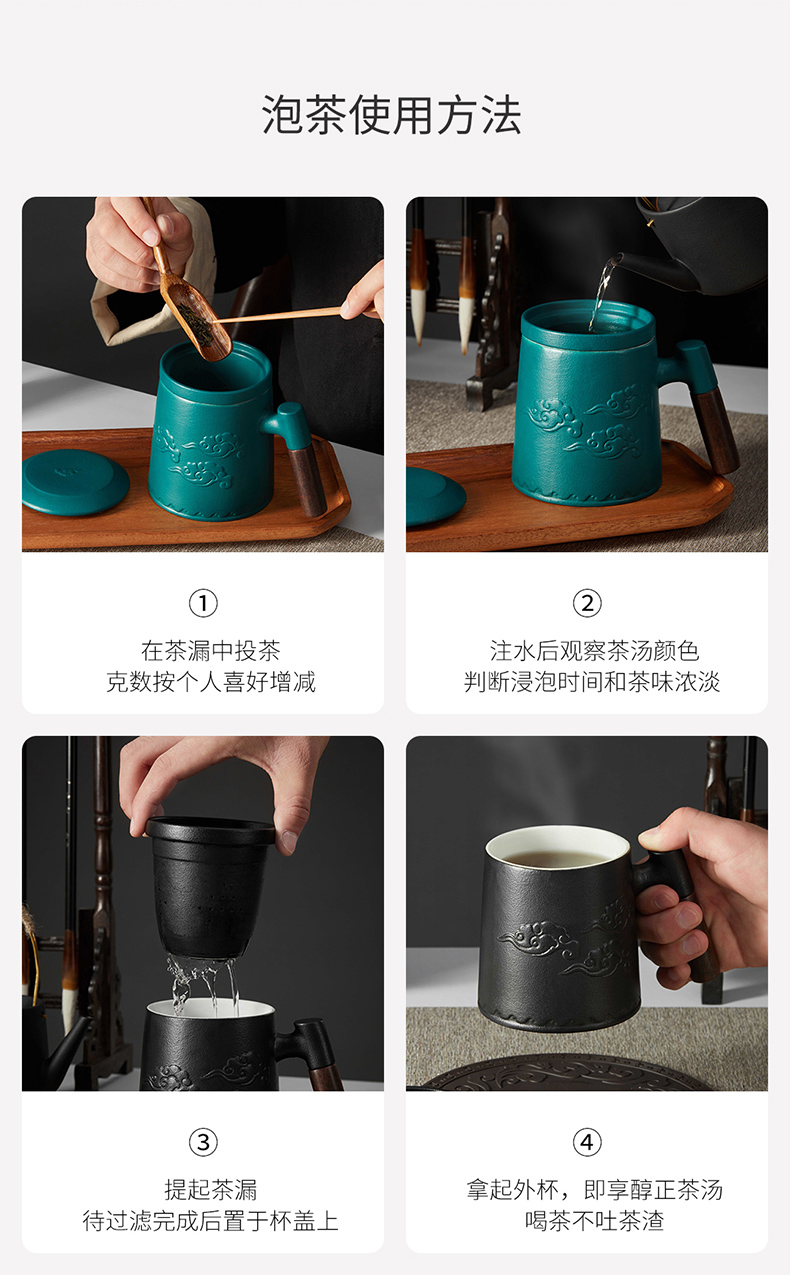 泡茶使用方法

①

在茶漏中投茶
克数按个人喜好增减

②

注水后观察茶汤颜色
判断浸泡时间和茶味浓淡

③

提起茶漏
待过滤完成后置于杯盖上

④

拿起外杯，即享醇正茶汤
喝茶不吐茶渣