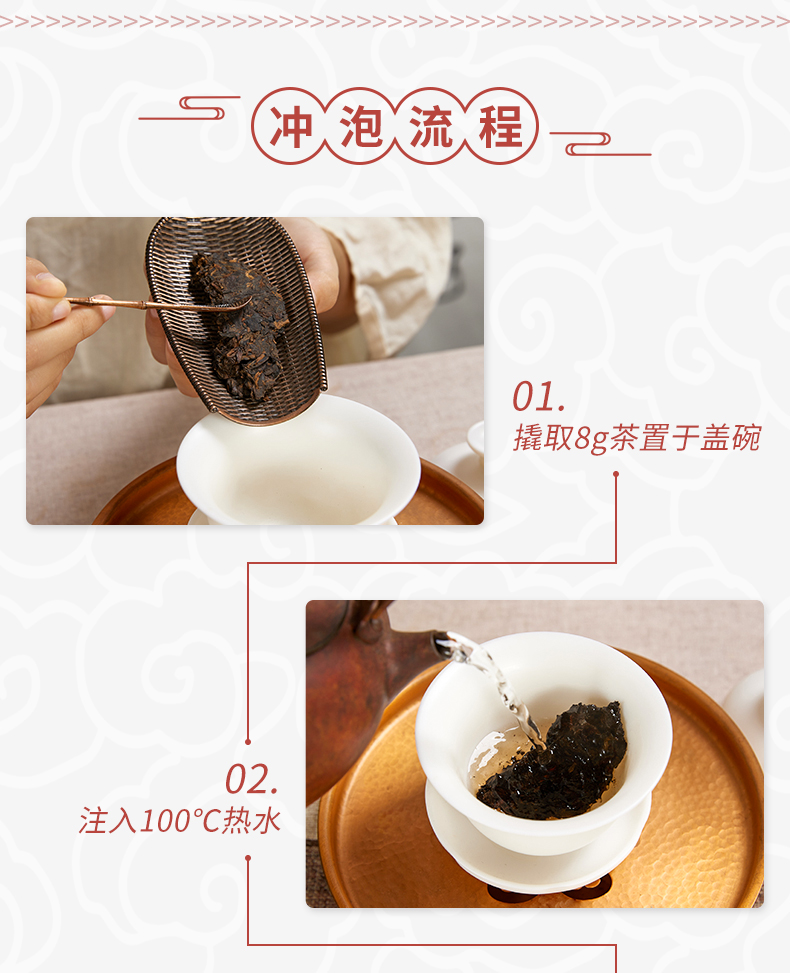 冲泡流程

01.
撬取8g茶置于盖碗

02.
注入100℃热水