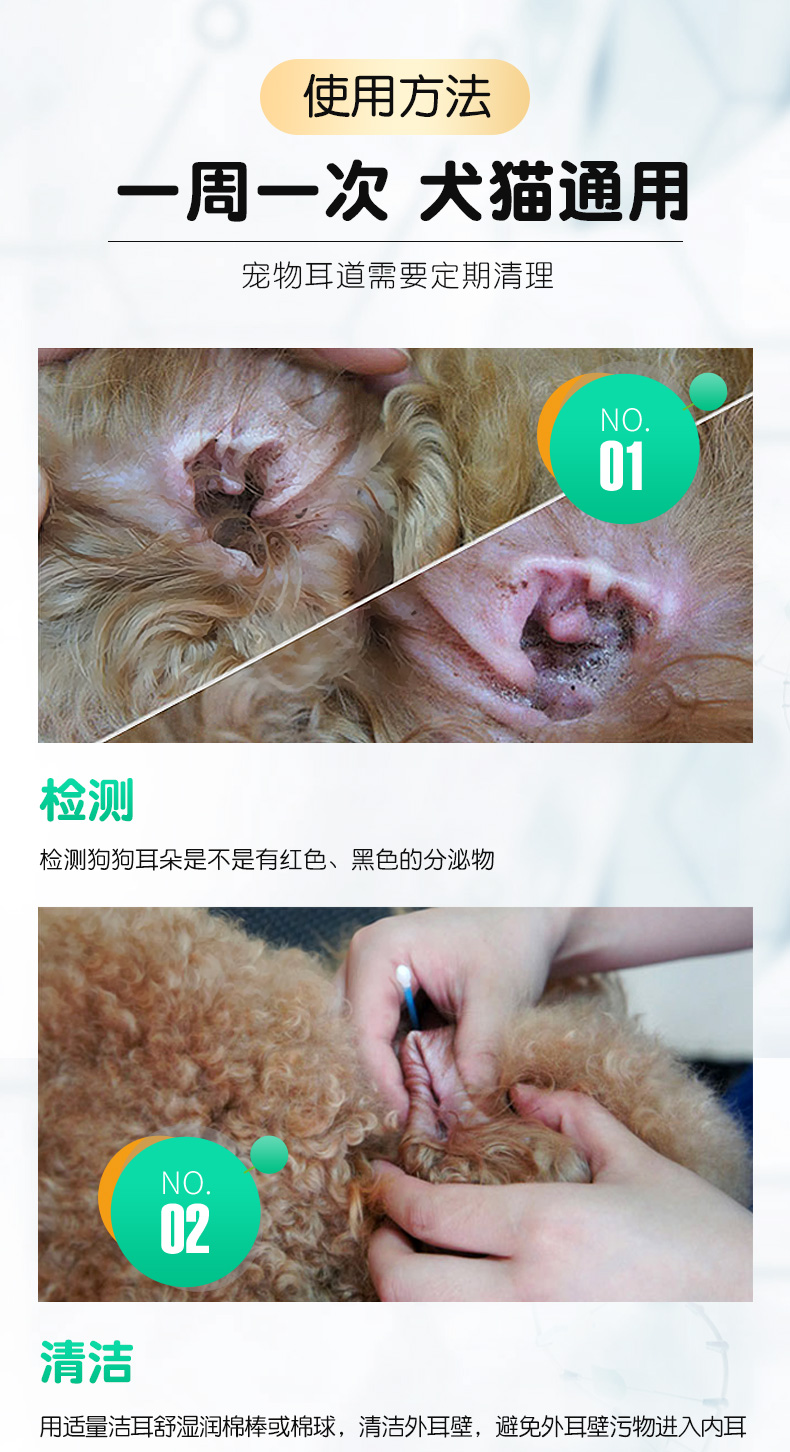 使用方法

一周一次 犬猫通用

宠物耳道需要定期清理

NO.
01

检测

检测狗狗耳朵是不是有红色、黑色的分泌物

NO.
02

清洁

用适量洁耳舒湿润棉棒或棉球，清洁外耳壁，避免外耳壁污物进入内耳