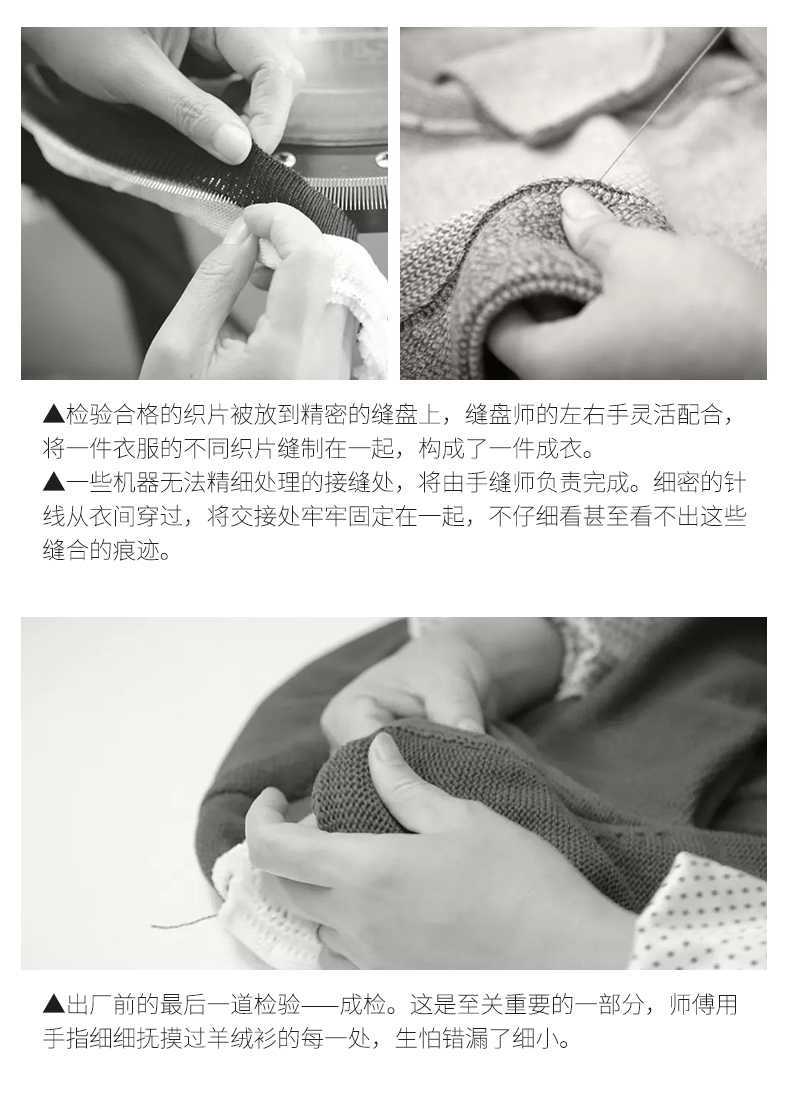 ▲检验合格的织片被放到精密的缝盘上，缝盘师的左右手灵活配合，将一件衣服的不同织片缝制在一起，构成了一件成衣。
▲一些机器无法精细处理的接缝处，将由手缝师负责完成。细密的针线从衣间穿过，将交接处牢牢固定在一起，不仔细看甚至看不出这些缝合的痕迹。

▲出厂前的最后一道检验——成检。这是至关重要的一部分，师傅用手指细细抚摸过羊绒衫的每一处，生怕错漏了细小。