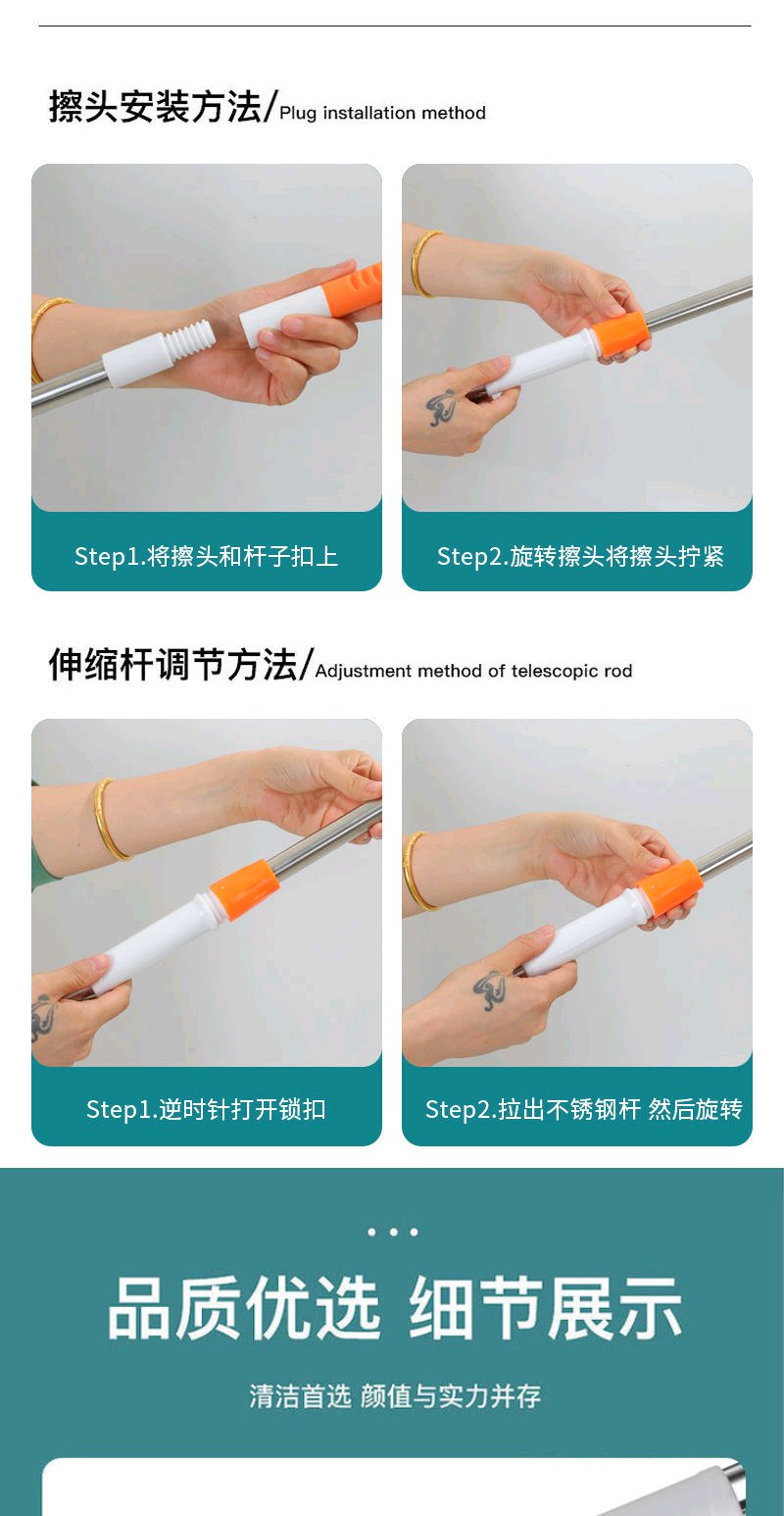 擦头安装方法/Plug installation method

Step1.将擦头和杆子扣上

Step2.旋转擦头将擦头拧紧

伸缩杆调节方法/Adjustment method of telescopic rod

Step1.逆时针打开锁扣

Step2.拉出不锈钢杆 然后旋转

品质优选 细节展示

清洁首选 颜值与实力并存