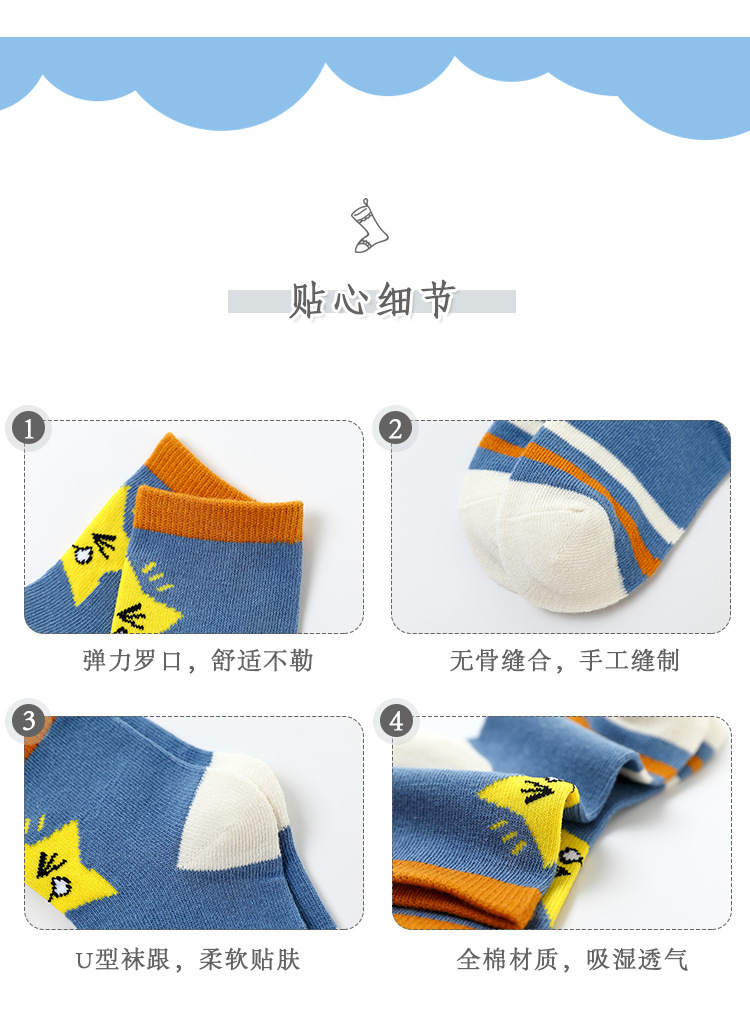 贴心细节

1

弹力罗口，舒适不勒

2

无骨缝合，手工缝制

3

U型袜跟，柔软贴肤

4

全棉材质，吸湿透气