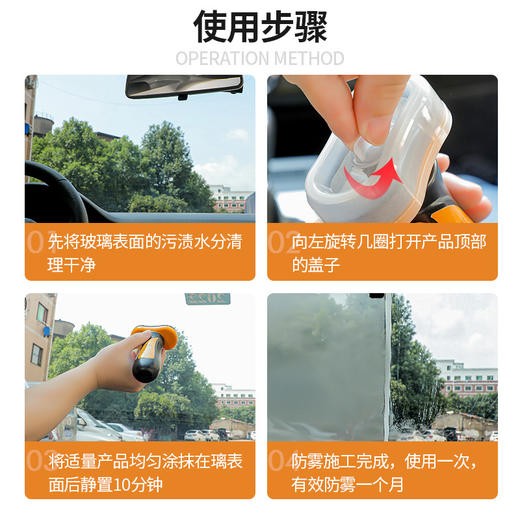 使用步骤
OPERATION METHOD

01 先将玻璃表面的污渍水分清理干净

02 向左旋转几圈打开产品顶部的盖子

03 将适量产品均匀涂抹在璃表面后静置10分钟

04 防雾施工完成，使用一次，有效防雾一个月