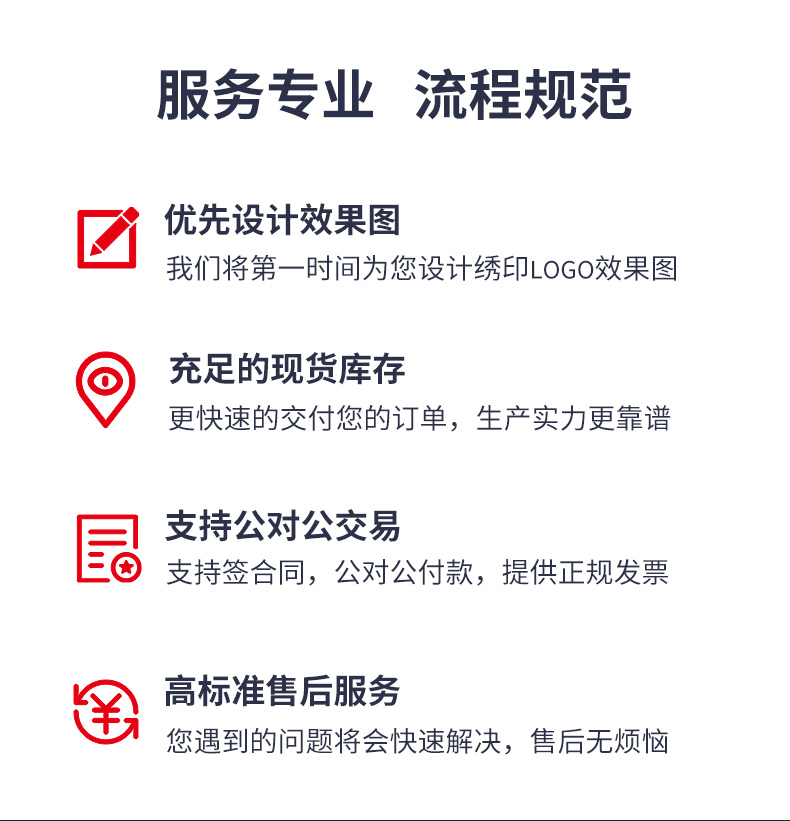 服务专业 流程规范

优先设计效果图

我们将第一时间为您设计绣印LOGO效果图

充足的现货库存

更快速的交付您的订单，生产实力更靠谱

支持公对公交易

支持签合同，公对公付款，提供正规发票

高标准售后服务

您遇到的问题将会快速解决，售后无烦恼