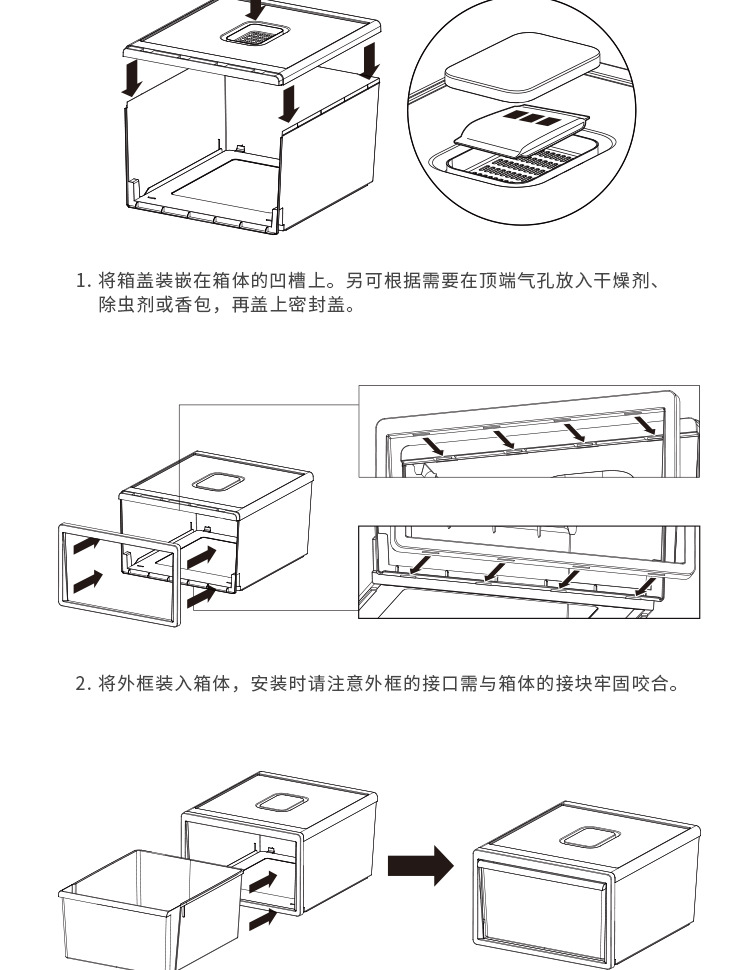 1. 将箱盖装嵌在箱体的凹槽上。另可根据需要在顶端气孔放入干燥剂、除虫剂或香包，再盖上密封盖。

2. 将外框装入箱体，安装时请注意外框的接口需与箱体的接块牢固咬合。