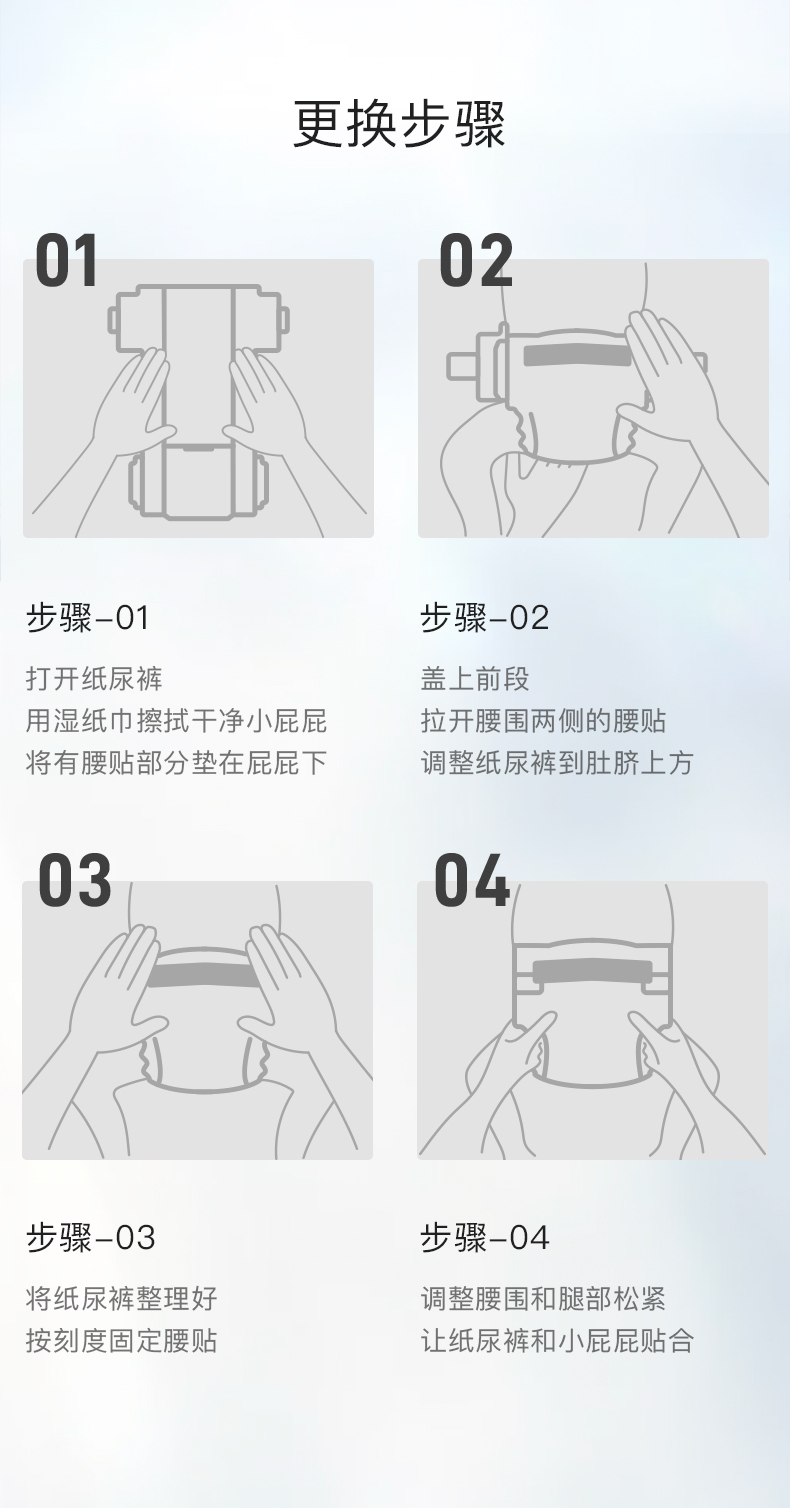 更换步骤

01

步骤-01

打开纸尿裤
用湿纸巾擦拭干净小屁屁
将有腰贴部分垫在屁屁下

02

步骤-02

盖上前段
拉开腰围两侧的腰贴
调整纸尿裤到肚脐上方

03

步骤-03

将纸尿裤整理好
按刻度固定腰贴

04

步骤-04

调整腰围和腿部松紧
让纸尿裤和小屁屁贴合