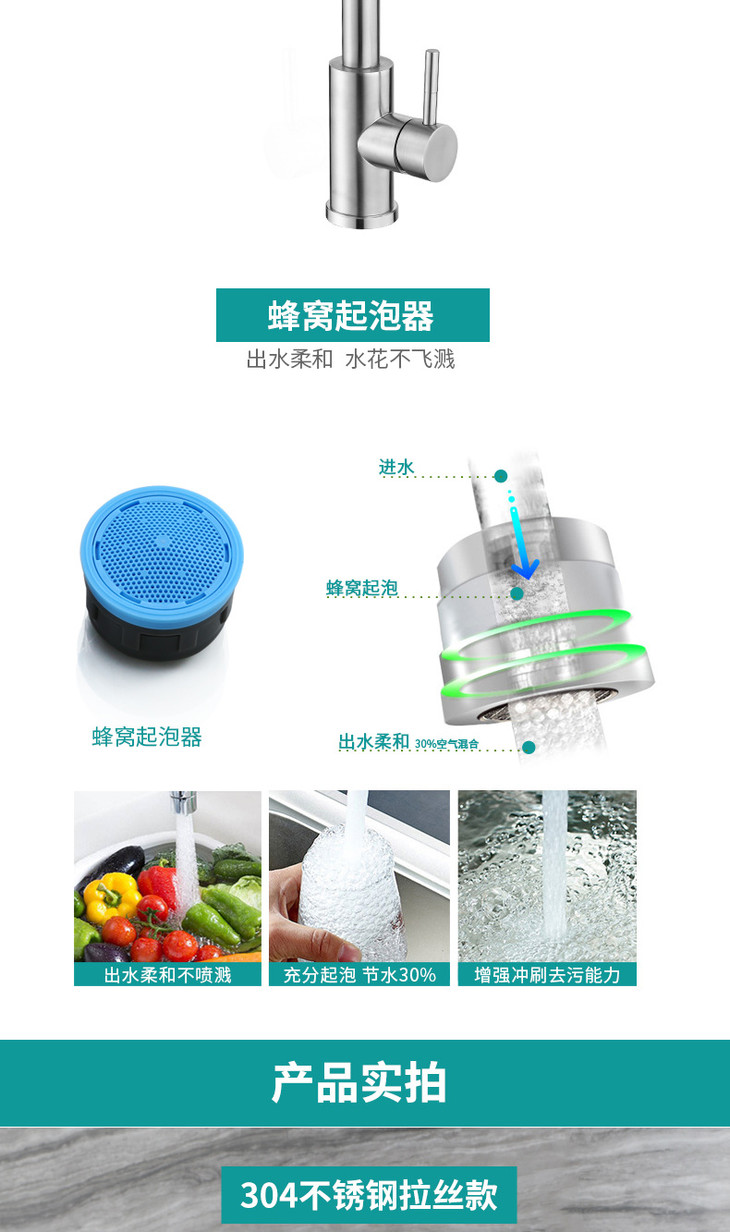 蜂窝起泡器
出水柔和 水花不飞溅

进水
蜂窝起泡
出水柔和 30%空气混合

蜂窝起泡器

出水柔和不喷溅
充分起泡 节水30%
增强冲刷去污能力

产品实拍

304不锈钢拉丝款