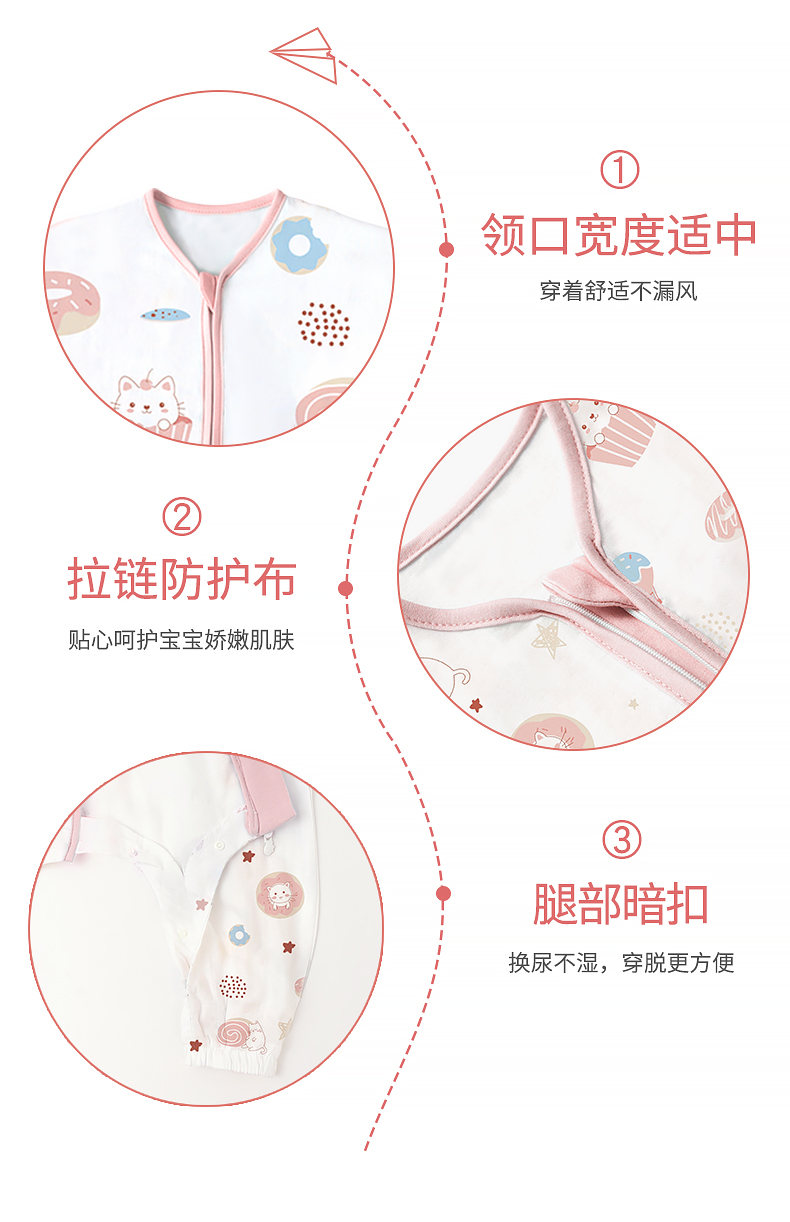 ①
领口宽度适中
穿着舒适不漏风

②
拉链防护布
贴心呵护宝宝娇嫩肌肤

③
腿部暗扣
换尿不湿，穿脱更方便