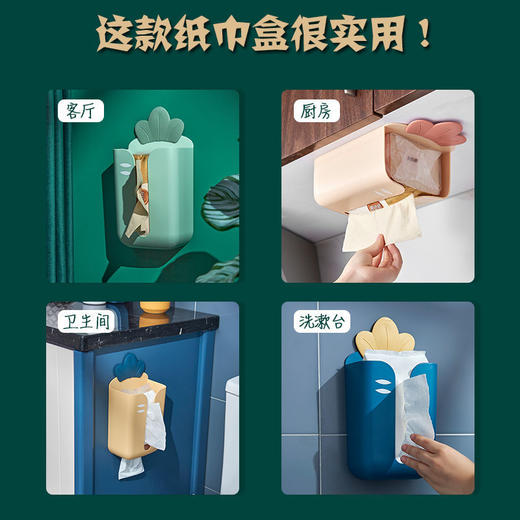 这款纸巾盒很实用！

客厅

厨房

卫生间

洗漱台