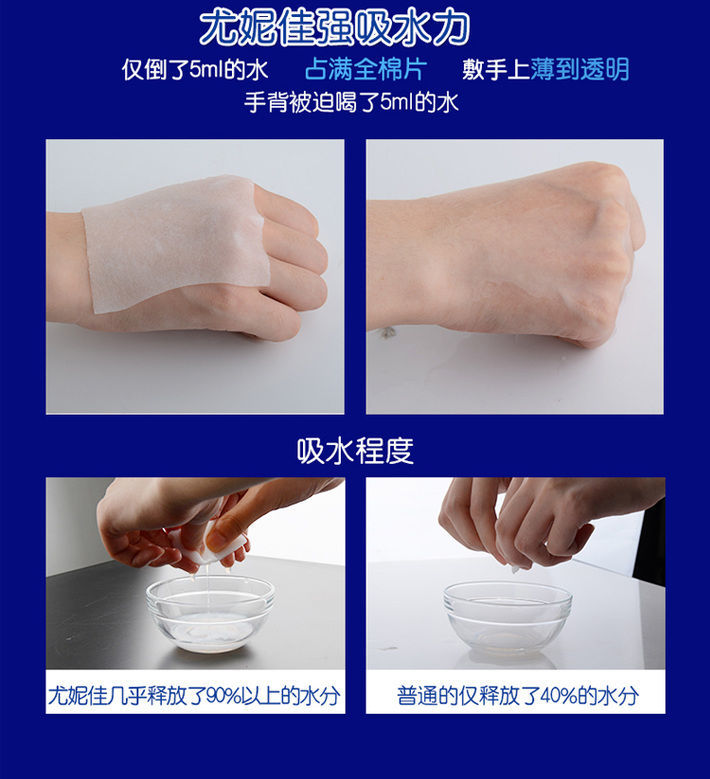 尤妮佳强吸水力

仅倒了5ml的水　占满全棉片　敷手上薄到透明

手背被迫喝了5ml的水

吸水程度

尤妮佳几乎释放了90%以上的水分

普通的仅释放了40%的水分