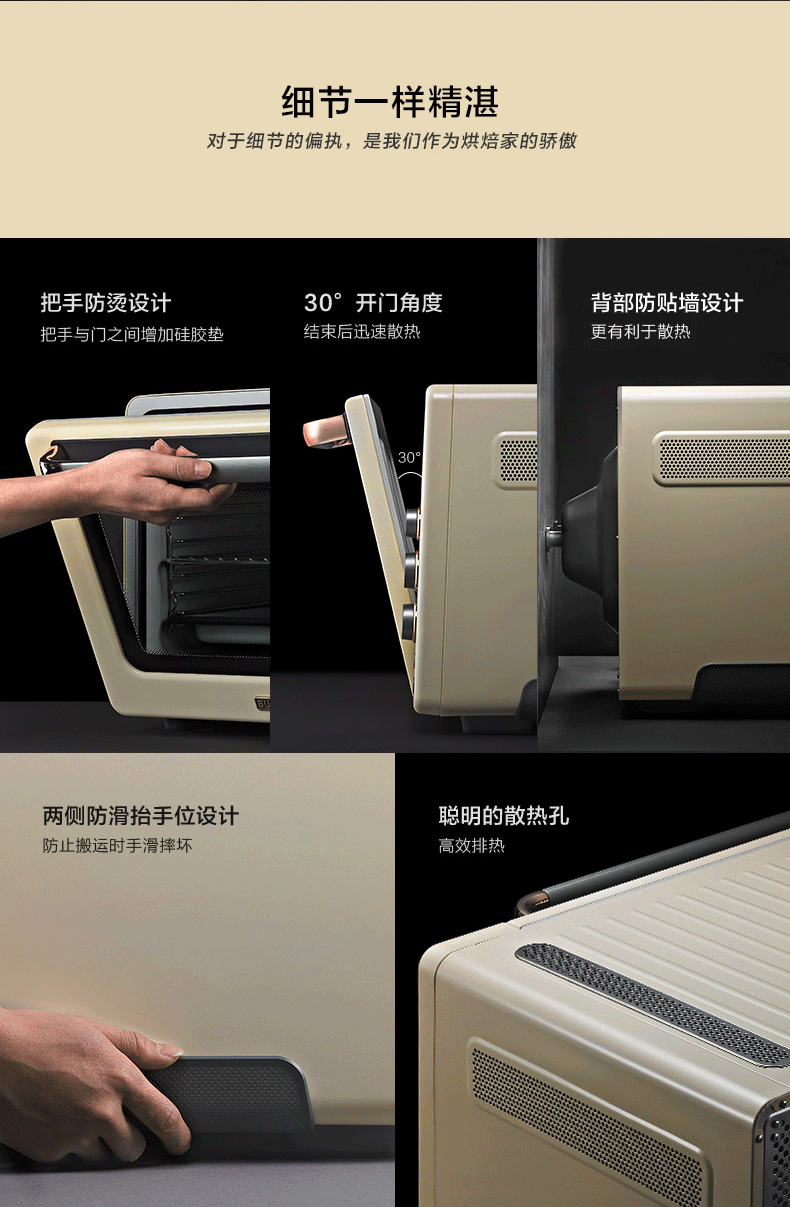 细节一样精湛
对于细节的偏执，是我们作为烘焙家的骄傲

把手防烫设计
把手与门之间增加硅胶垫

30° 开门角度
结束后迅速散热

30°

背部防贴墙设计
更有利于散热

两侧防滑抬手位设计
防止搬运时手滑摔坏

聪明的散热孔
高效排热