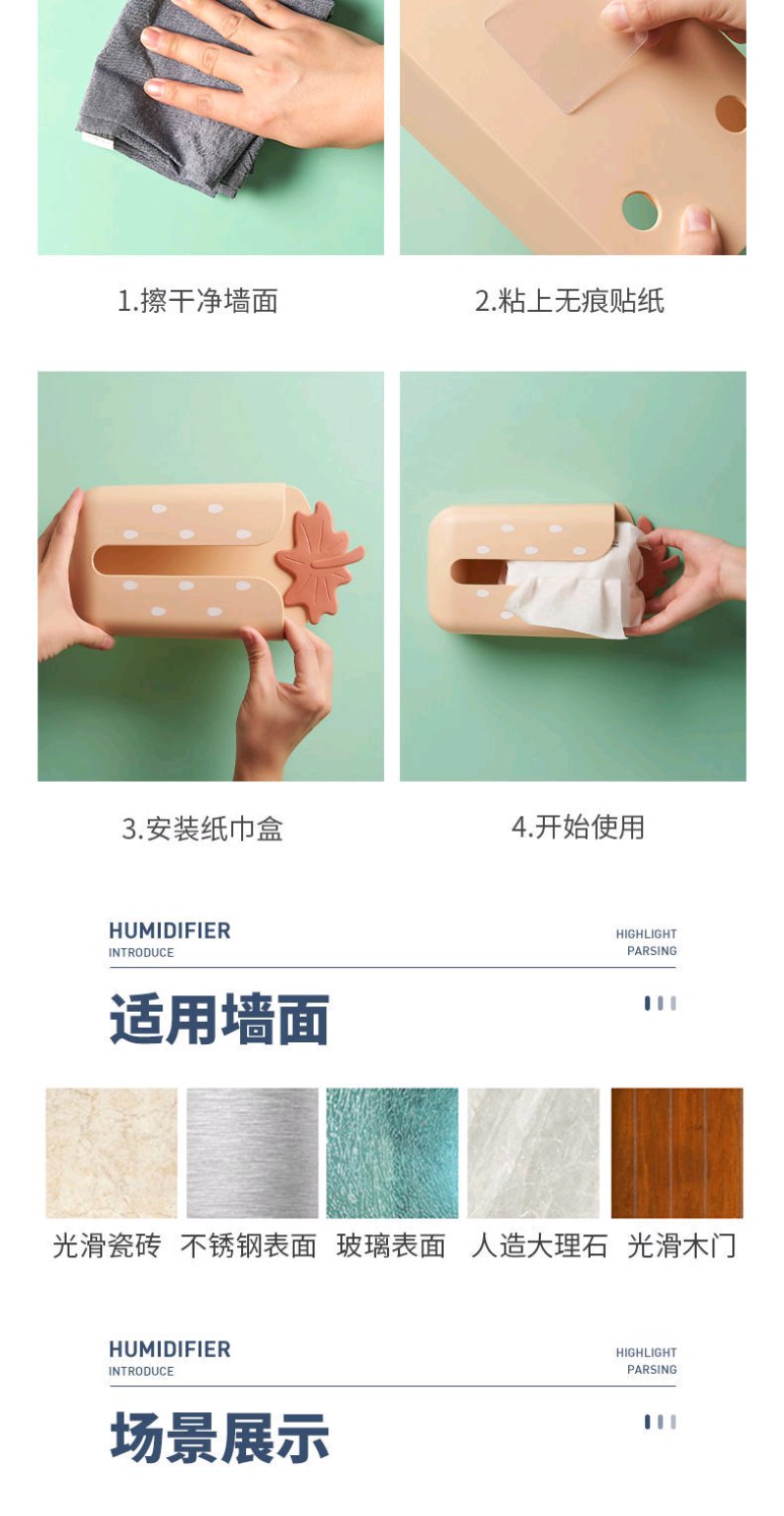 1.擦干净墙面

2.粘上无痕贴纸

3.安装纸巾盒

4.开始使用

HUMIDIFIER
INTRODUCE

HIGHLIGHT
PARSING

适用墙面

光滑瓷砖 不锈钢表面 玻璃表面 人造大理石 光滑木门

HUMIDIFIER
INTRODUCE

HIGHLIGHT
PARSING

场景展示