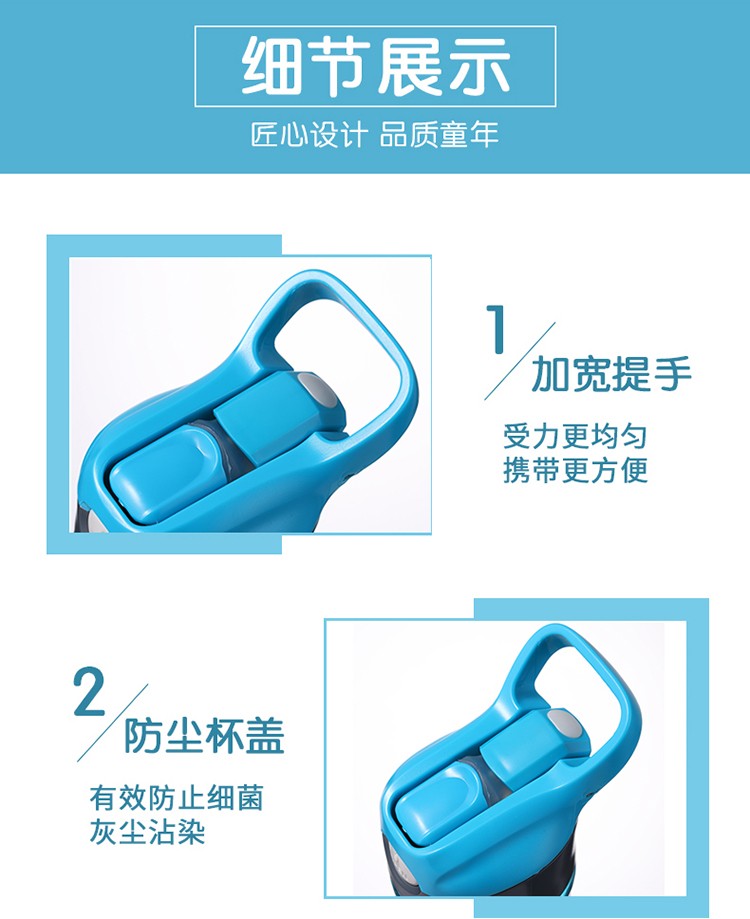 细节展示

匠心设计 品质童年

1

加宽提手

受力更均匀
携带更方便

2

防尘杯盖

有效防止细菌
灰尘沾染