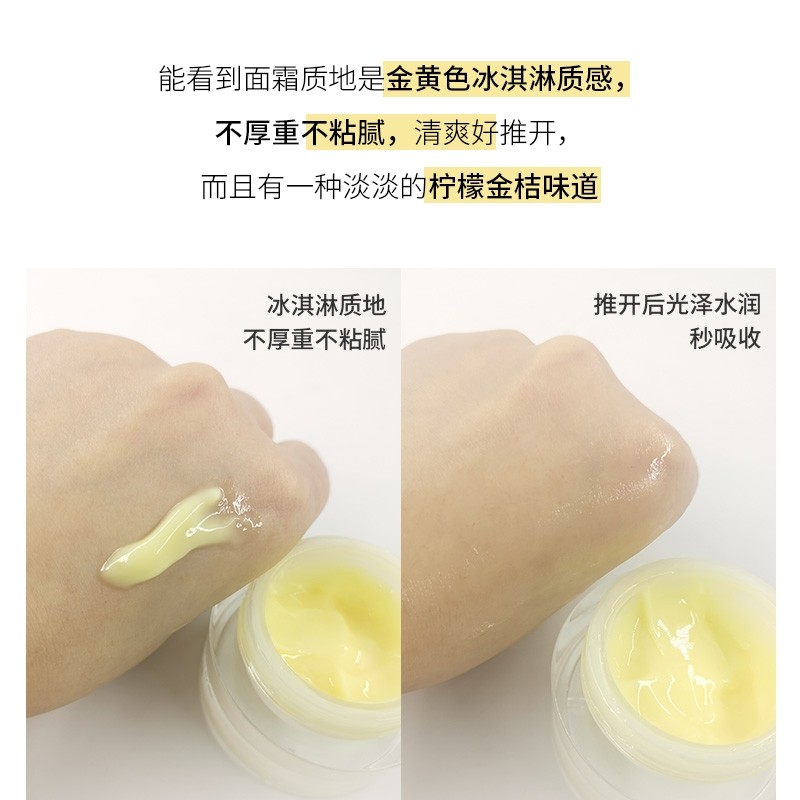 能看到面霜质地是金黄色冰淇淋质感，
不厚重不粘腻，清爽好推开，
而且有一种淡淡的柠檬金桔味道

冰淇淋质地
不厚重不粘腻

推开后光泽水润
秒吸收