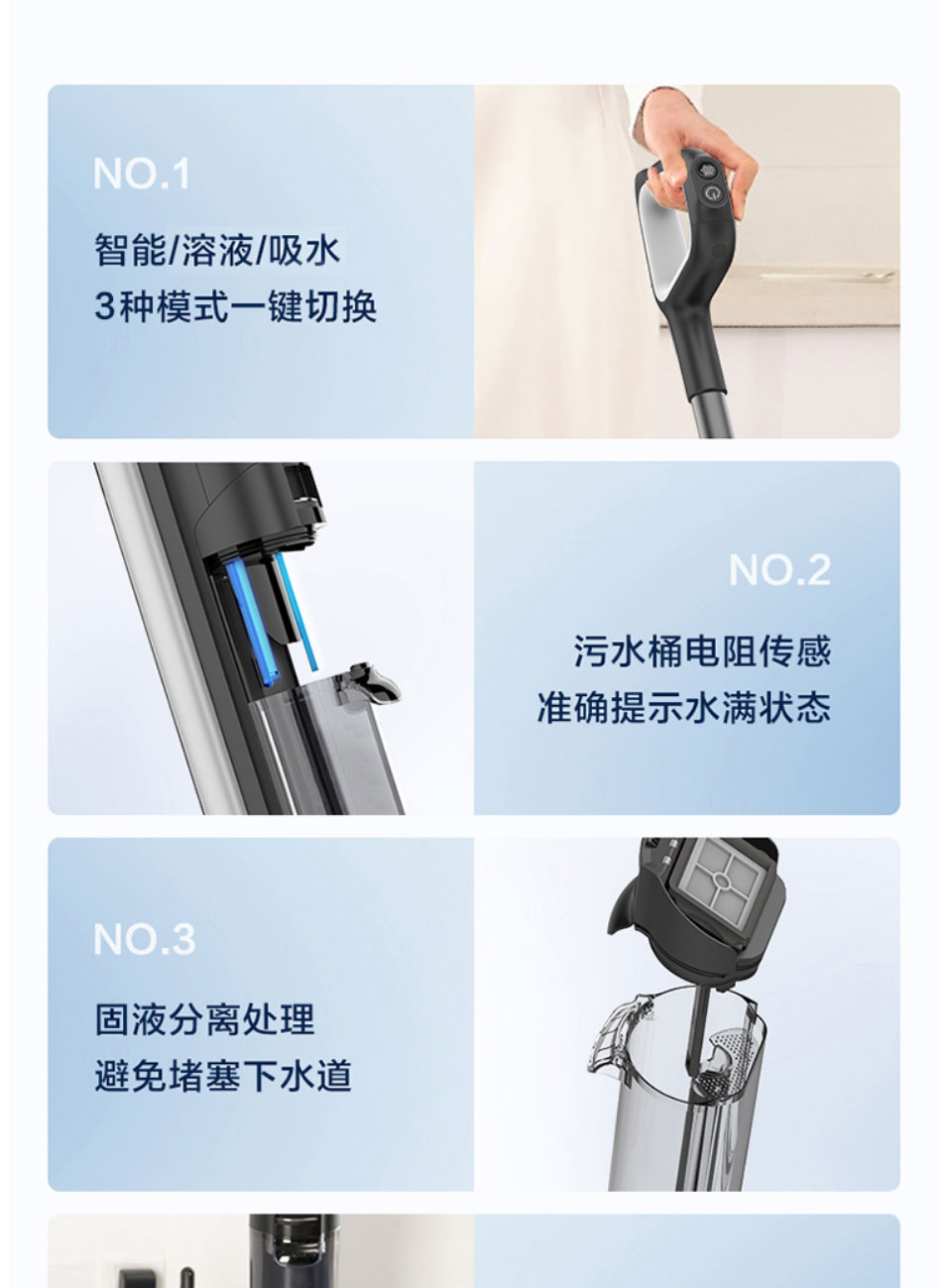 NO.1
智能/溶液/吸水
3种模式一键切换

NO.2
污水桶电阻传感
准确提示水满状态

NO.3
固液分离处理
避免堵塞下水道