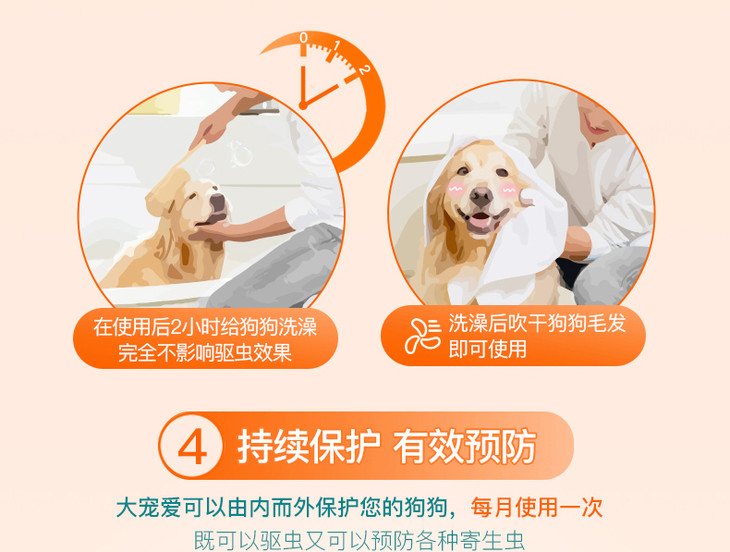 0 1 2

在使用后2小时给狗狗洗澡
完全不影响驱虫效果

洗澡后吹干狗狗毛发
即可使用

4 持续保护 有效预防

大宠爱可以由内而外保护您的狗狗，每月使用一次
既可以驱虫又可以预防各种寄生虫