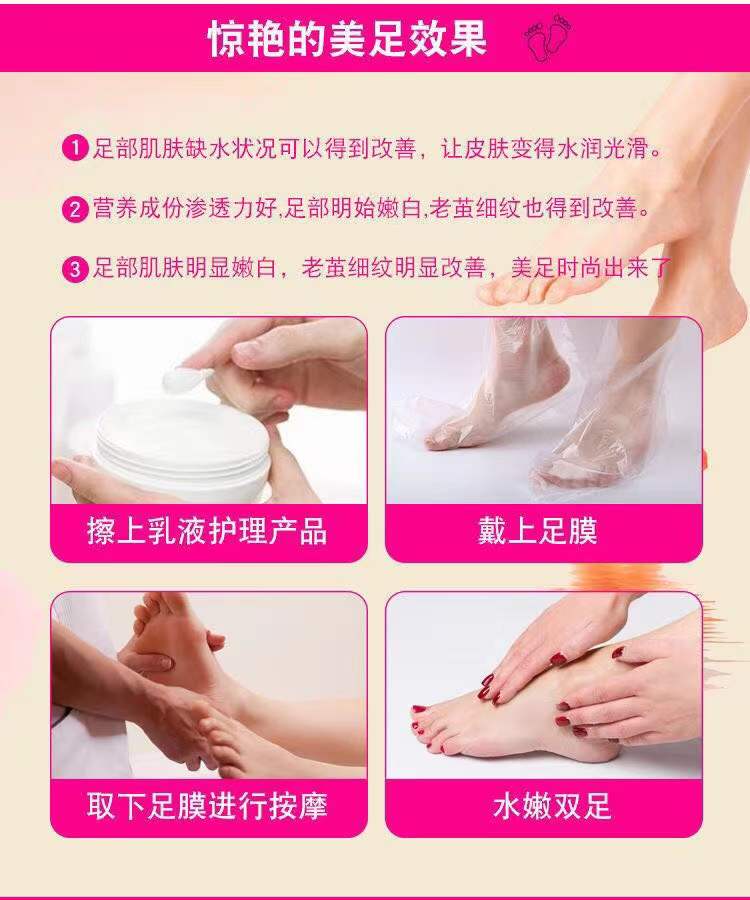 惊艳的美足效果

1 足部肌肤缺水状况可以得到改善，让皮肤变得水润光滑。

2 营养成份渗透力好,足部明始嫩白,老茧细纹也得到改善。

3 足部肌肤明显嫩白，老茧细纹明显改善，美足时尚出来了

擦上乳液护理产品

戴上足膜

取下足膜进行按摩

水嫩双足