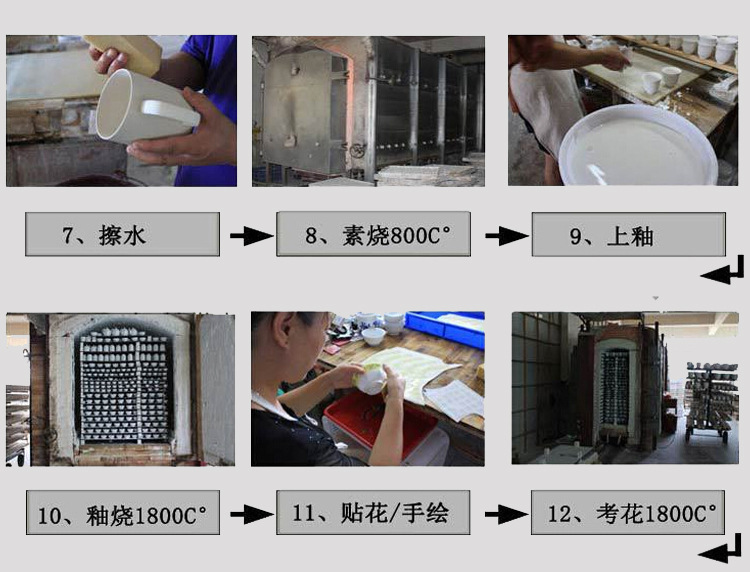 7、擦水

8、素烧800C°

9、上釉

10、釉烧1800C°

11、贴花/手绘

12、考花1800C°