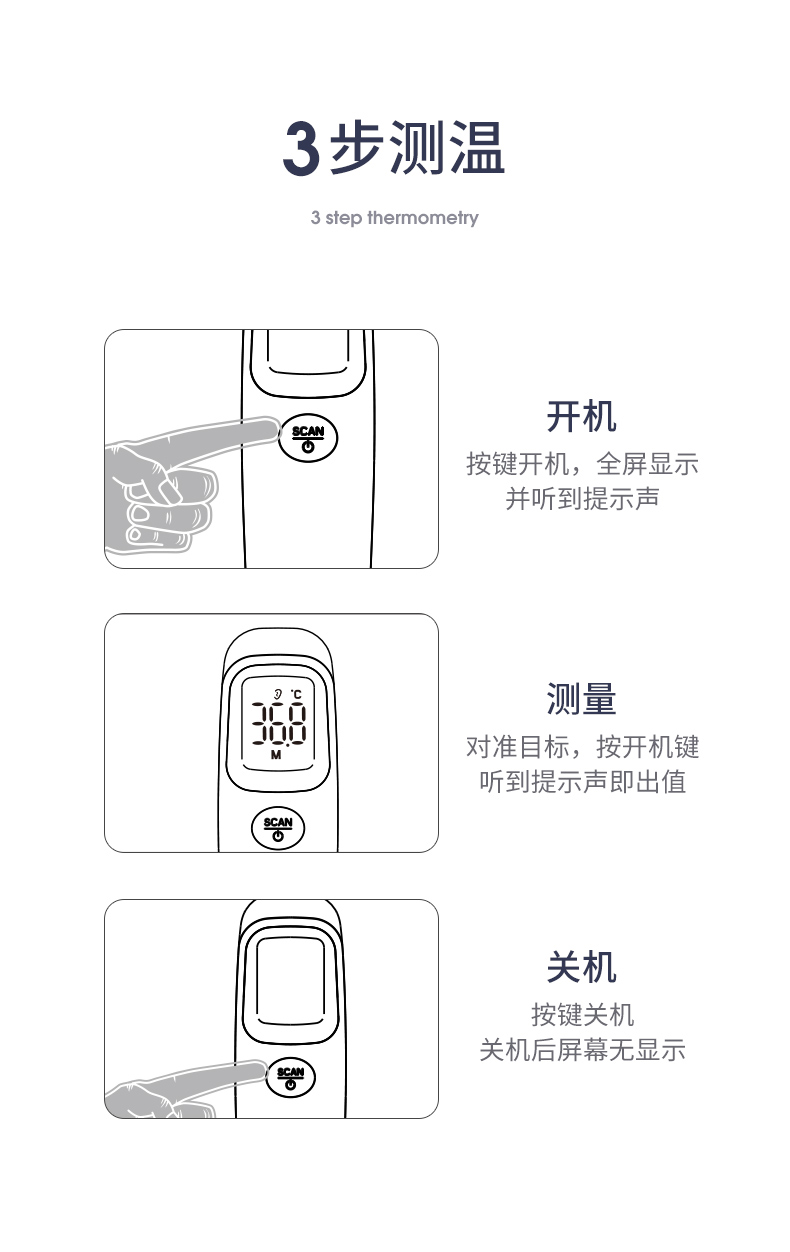 3步测温

3 step thermometry

SCAN

开机

按键开机，全屏显示并听到提示声

°C

36.8

M

SCAN

测量

对准目标，按开机键听到提示声即出值

SCAN

关机

按键关机
关机后屏幕无显示