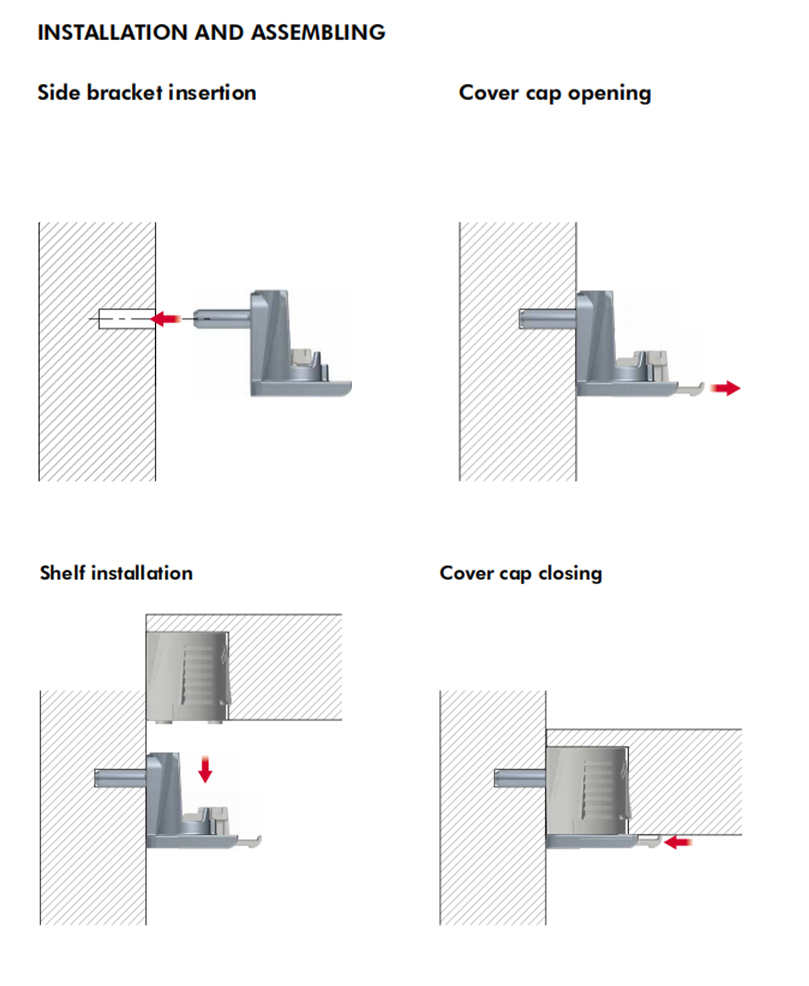 INSTALLATION AND ASSEMBLING

Side bracket insertion

Cover cap opening

Shelf installation

Cover cap closing