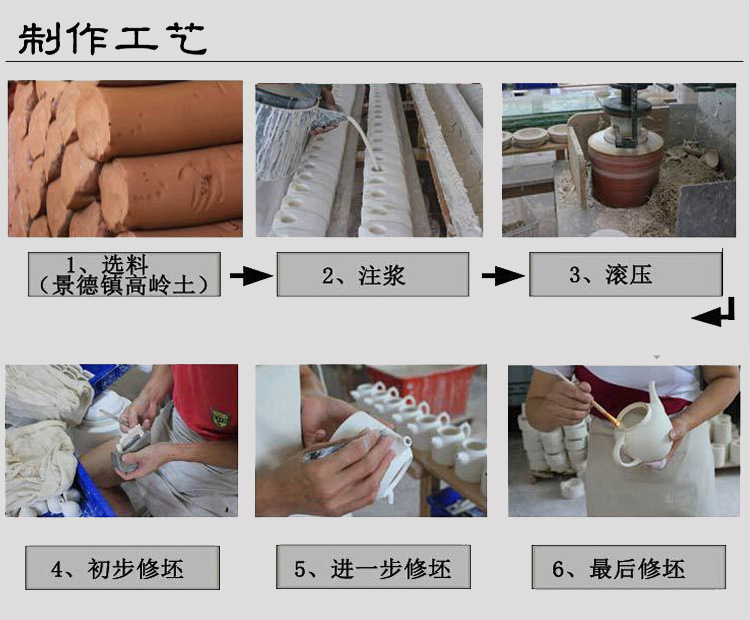 制作工艺

1、选料
（景德镇高岭土）

2、注浆

3、滚压

4、初步修坯

5、进一步修坯

6、最后修坯