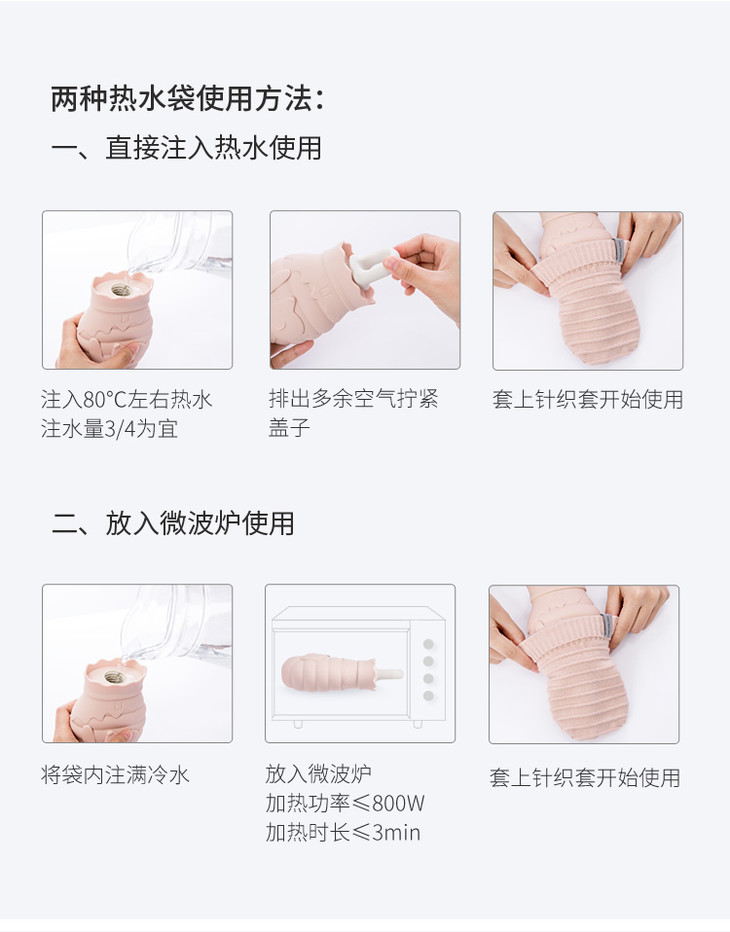 两种热水袋使用方法：
一、直接注入热水使用

注入80°C左右热水
注水量3/4为宜

排出多余空气拧紧盖子

套上针织套开始使用

二、放入微波炉使用

将袋内注满冷水

放入微波炉
加热功率≤800W
加热时长≤3min

套上针织套开始使用