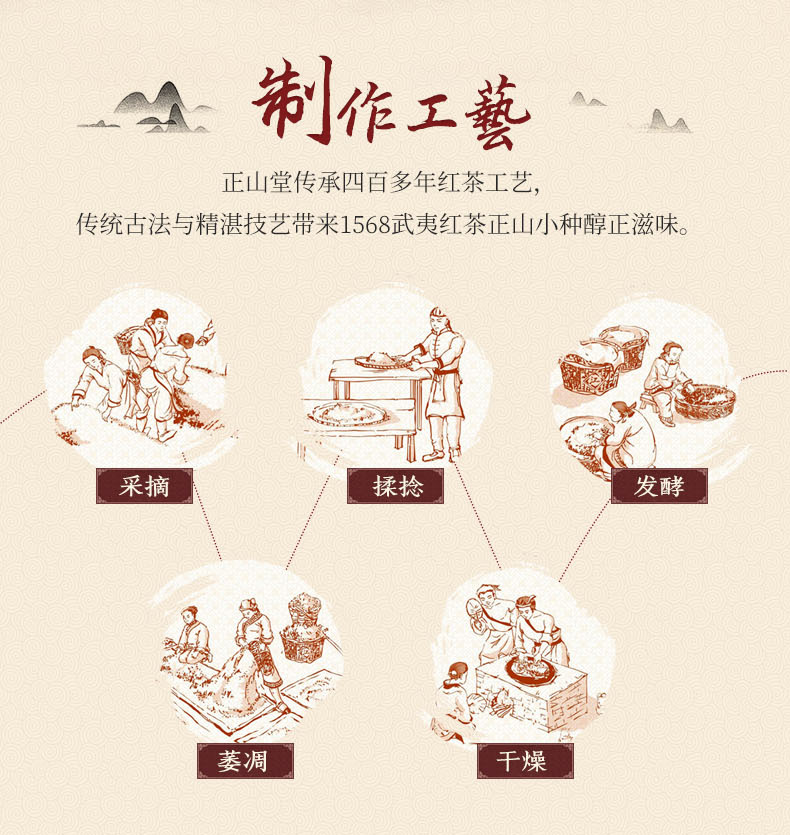 制作工藝

正山堂传承四百多年红茶工艺,
传统古法与精湛技艺带来1568武夷红茶正山小种醇正滋味。

采摘

揉捻

发酵

萎凋

干燥