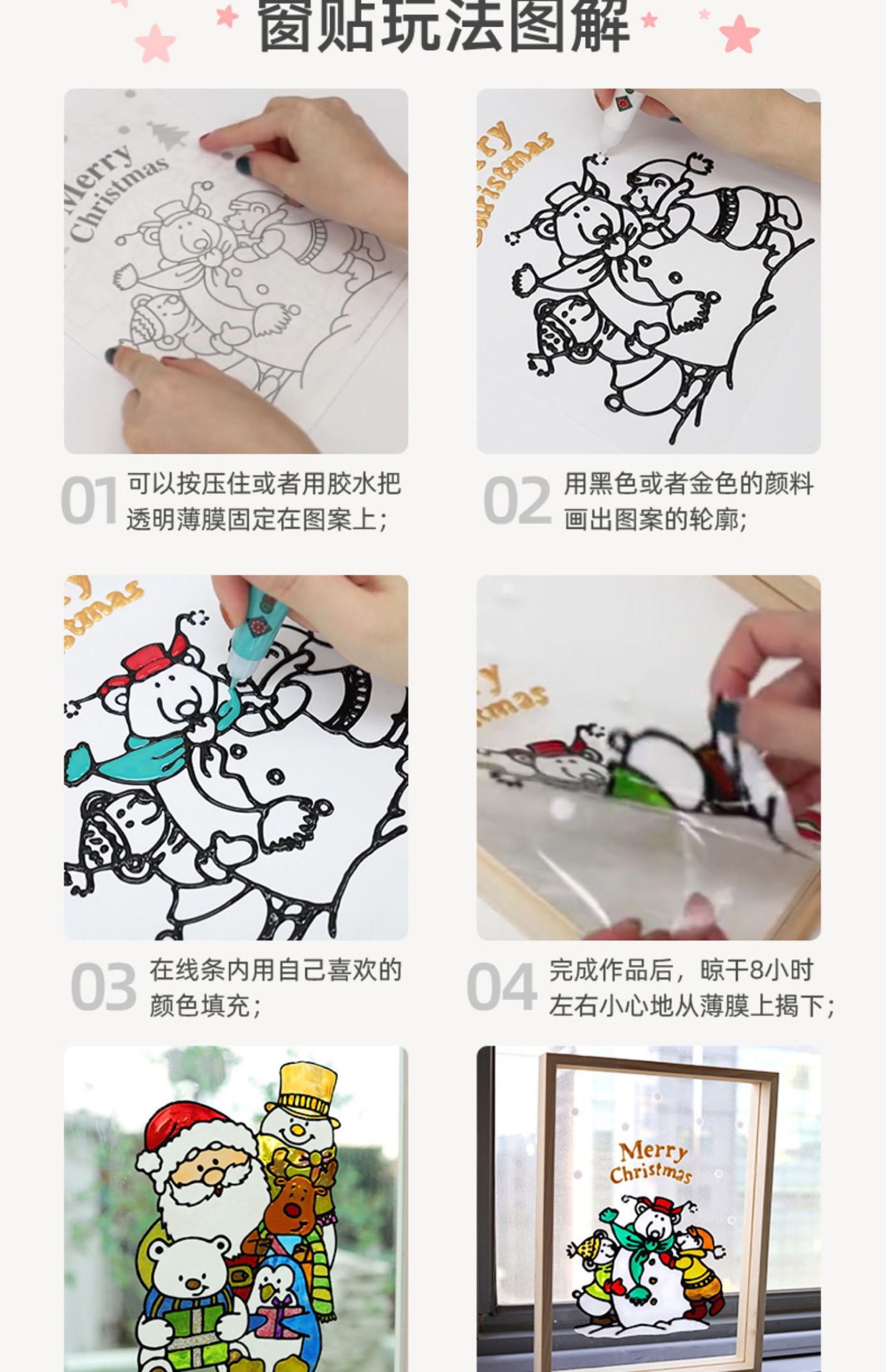 窗贴玩法图解

Merry Christmas

01 可以按压住或者用胶水把透明薄膜固定在图案上；

02 用黑色或者金色的颜料画出图案的轮廓；

03 在线条内用自己喜欢的颜色填充；

04 完成作品后，晾干8小时左右小心地从薄膜上揭下；

Merry Christmas