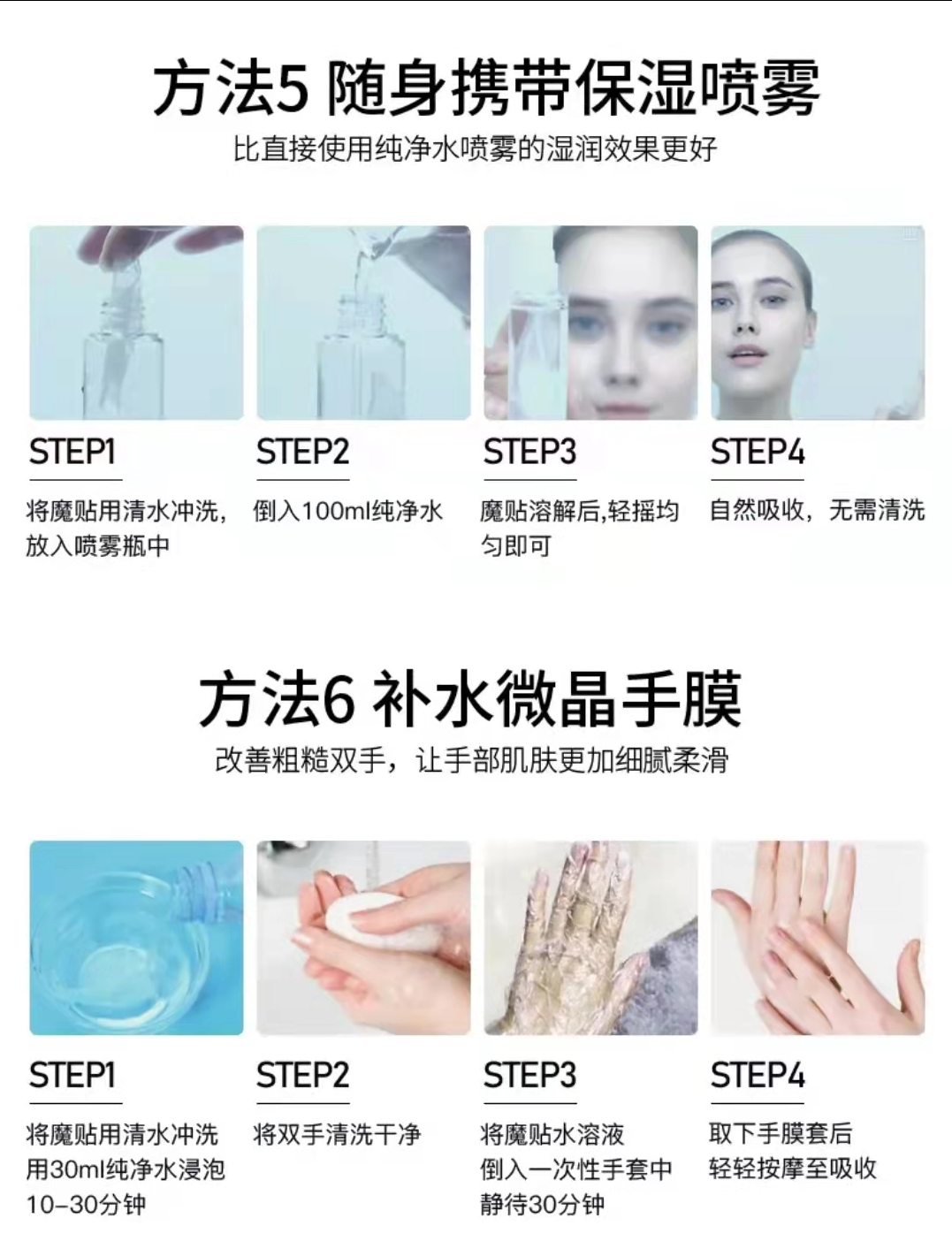 方法5 随身携带保湿喷雾

比直接使用纯净水喷雾的湿润效果更好

STEP1

将魔贴用清水冲洗，放入喷雾瓶中

STEP2

倒入100ml纯净水

STEP3

魔贴溶解后,轻摇均匀即可

STEP4

自然吸收，无需清洗

方法6 补水微晶手膜

改善粗糙双手，让手部肌肤更加细腻柔滑

STEP1

将魔贴用清水冲洗
用30ml纯净水浸泡
10-30分钟

STEP2

将双手清洗干净

STEP3

将魔贴水溶液
倒入一次性手套中
静待30分钟

STEP4

取下手膜套后
轻轻按摩至吸收