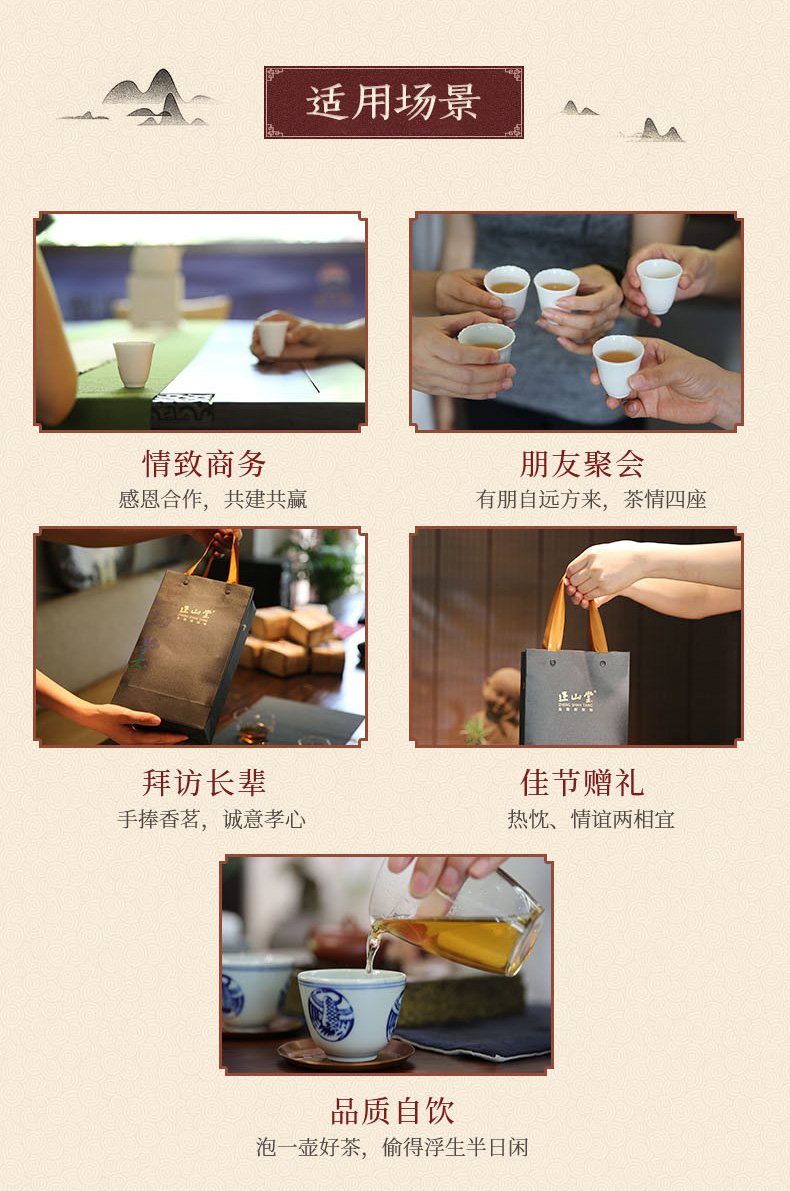 适用场景

情致商务
感恩合作，共建共赢

朋友聚会
有朋自远方来，茶情四座

正山堂
拜访长辈
手捧香茗，诚意孝心

正山堂
ZHENG SHAN TANG
佳节赠礼
热忱、情谊两相宜

品质自饮
泡一壶好茶，偷得浮生半日闲