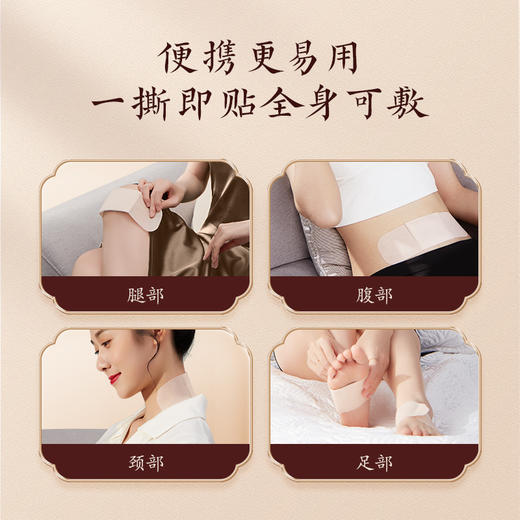 便携更易用
一撕即贴全身可敷

腿部

腹部

颈部

足部