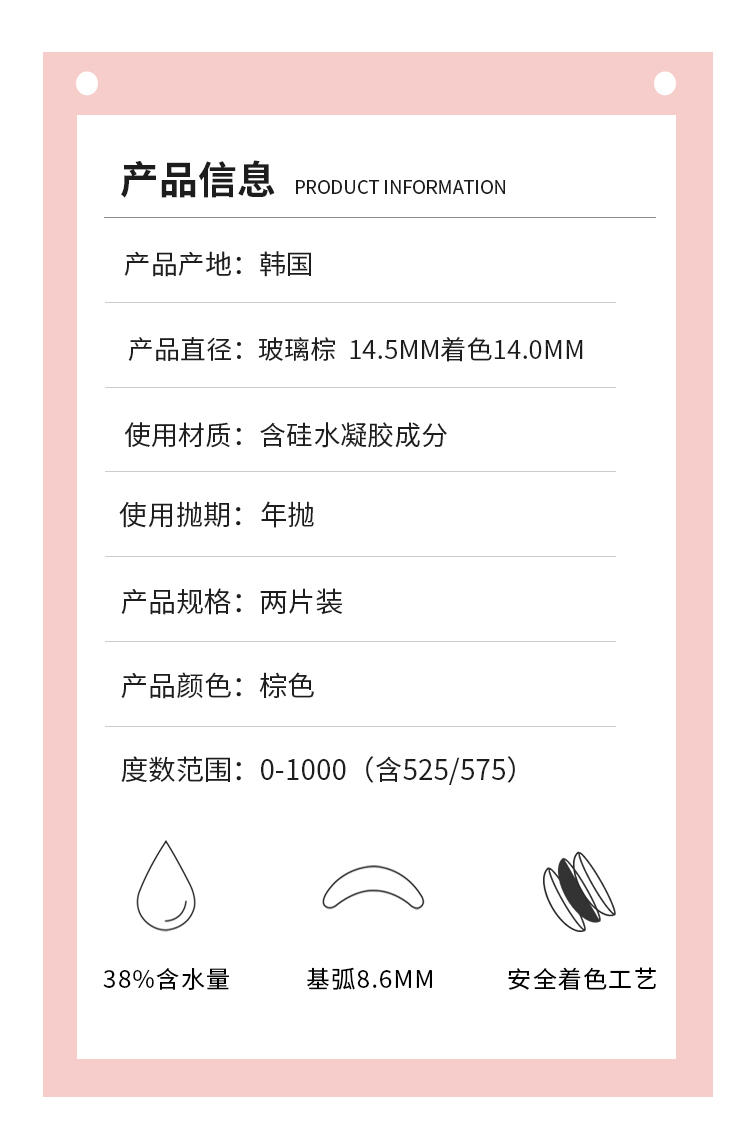 产品信息 PRODUCT INFORMATION

产品产地：韩国

产品直径：玻璃棕 14.5MM着色14.0MM

使用材质：含硅水凝胶成分

使用抛期：年抛

产品规格：两片装

产品颜色：棕色

度数范围：0-1000（含525/575）

38%含水量

基弧8.6MM

安全着色工艺