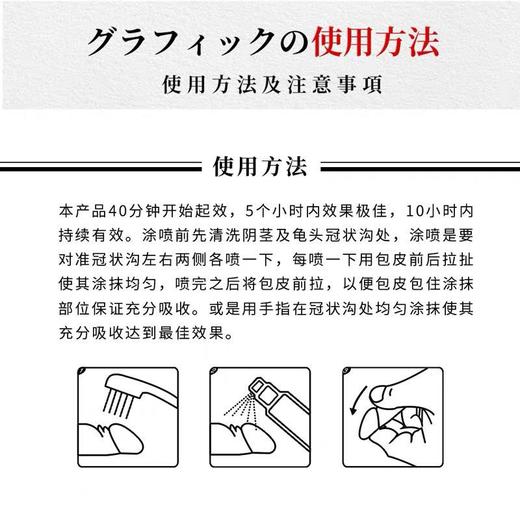 グラフィックの使用方法
使用方法及注意事項

使用方法

本产品40分钟开始起效，5个小时内效果极佳，10小时内持续有效。涂喷前先清洗阴茎及龟头冠状沟处，涂喷是要对准冠状沟左右两侧各喷一下，每喷一下用包皮前后拉扯使其涂抹均匀，喷完之后将包皮前拉，以便包皮包住涂抹部位保证充分吸收。或是用手指在冠状沟处均匀涂抹使其充分吸收达到最佳效果。