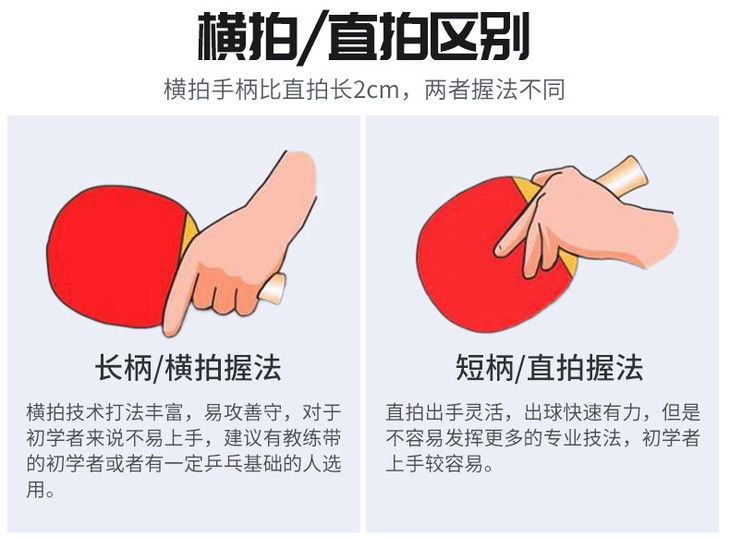 横拍/直拍区别

横拍手柄比直拍长2cm，两者握法不同

长柄/横拍握法

横拍技术打法丰富，易攻善守，对于初学者来说不易上手，建议有教练带的初学者或者有一定乒乓基础的人选用。

短柄/直拍握法

直拍出手灵活，出球快速有力，但是不容易发挥更多的专业技法，初学者上手较容易。