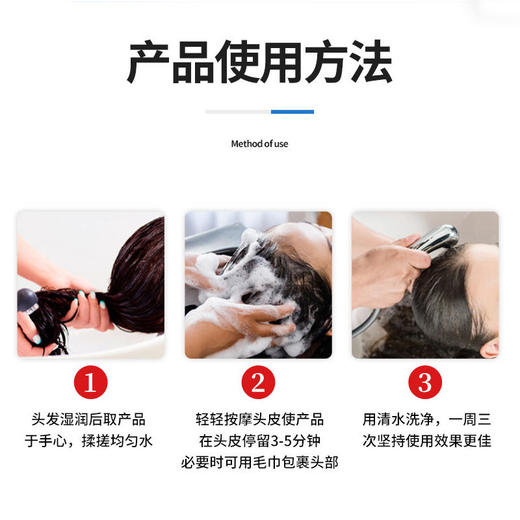 产品使用方法

Method of use

1

头发湿润后取产品于手心，揉搓均匀水

2

轻轻按摩头皮使产品在头皮停留3-5分钟必要时可用毛巾包裹头部

3

用清水洗净，一周三次坚持使用效果更佳