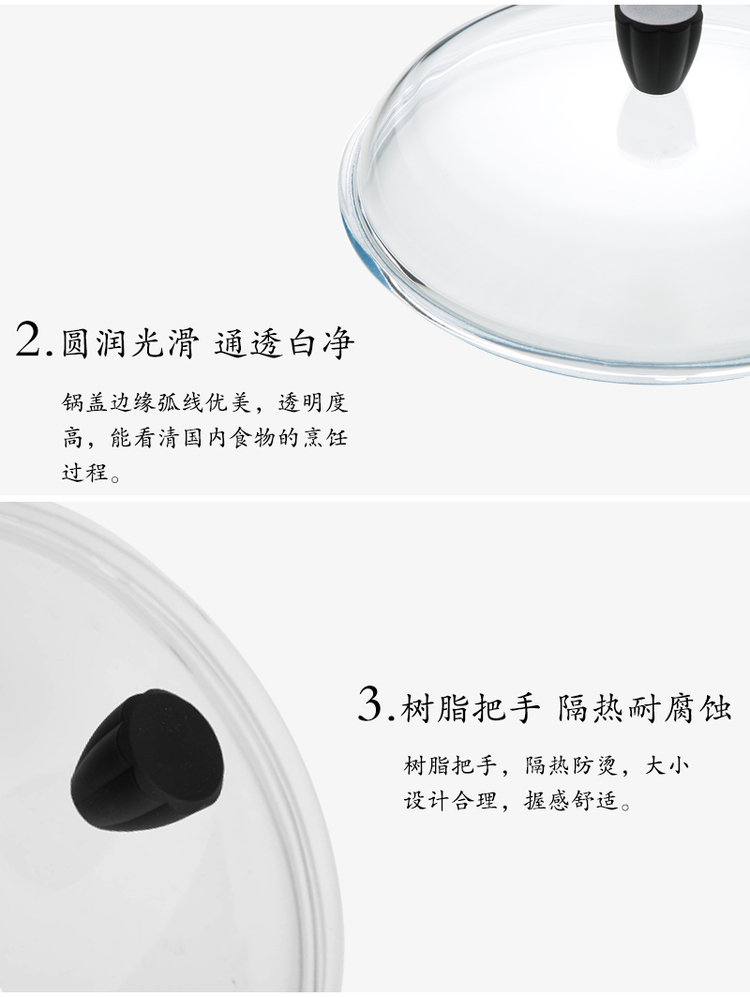 2.圆润光滑 通透白净

锅盖边缘弧线优美，透明度高，能看清国内食物的烹饪过程。

3.树脂把手 隔热耐腐蚀

树脂把手，隔热防烫，大小设计合理，握感舒适。