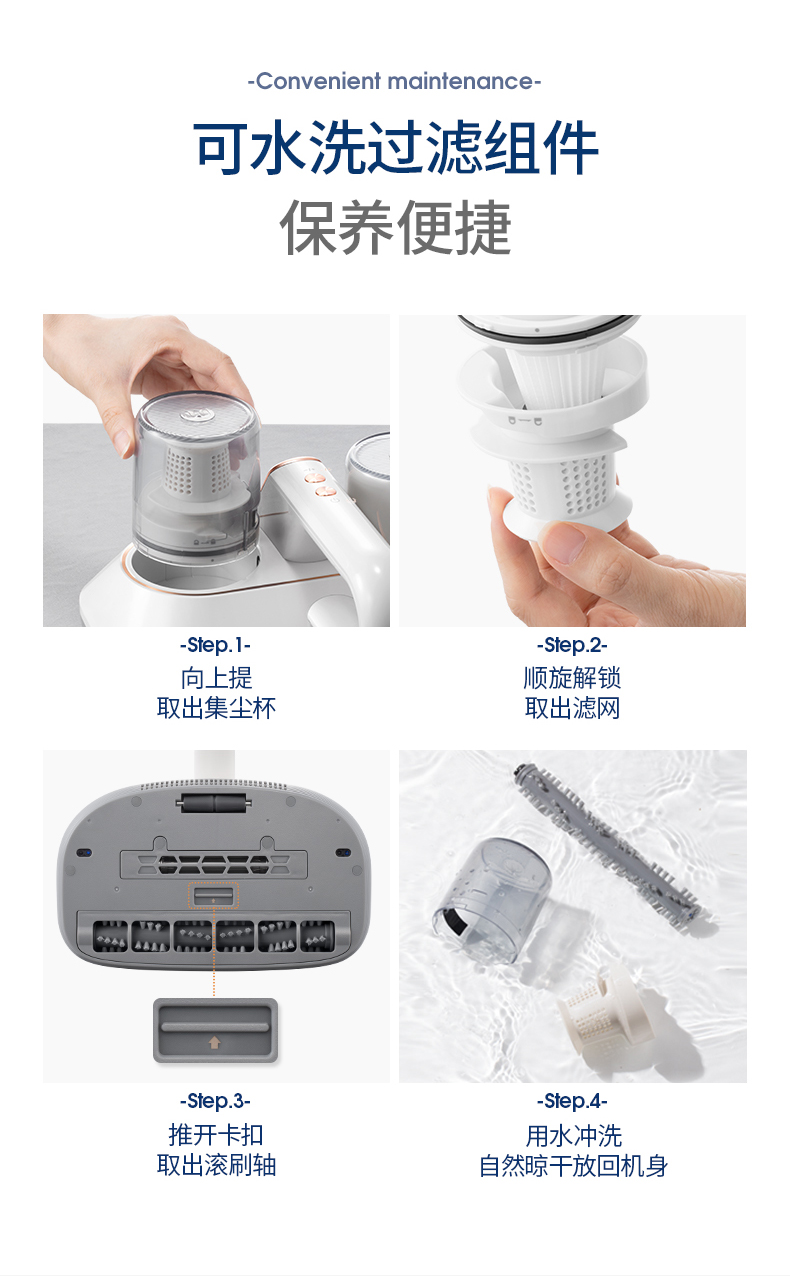 -Convenient maintenance-

可水洗过滤组件

保养便捷

-Step.1-
向上提
取出集尘杯

-Step.2-
顺旋解锁
取出滤网

-Step.3-
推开卡扣
取出滚刷轴

-Step.4-
用水冲洗
自然晾干放回机身