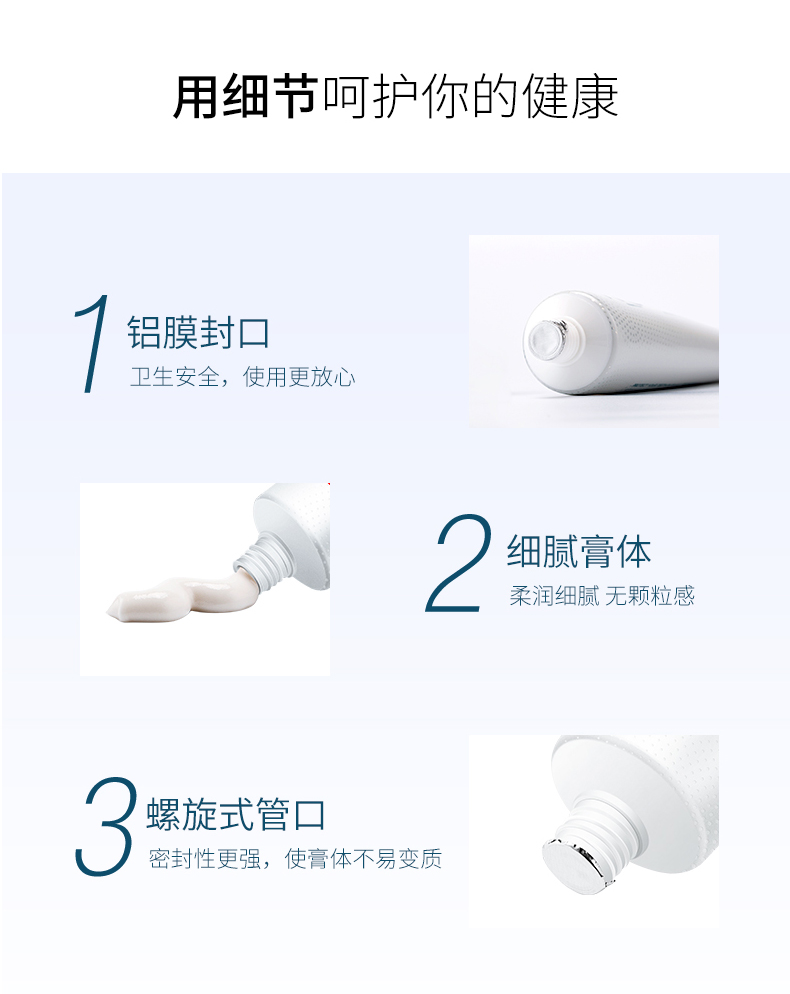 用细节呵护你的健康

1 铝膜封口
卫生安全，使用更放心

2 细腻膏体
柔润细腻 无颗粒感

3 螺旋式管口
密封性更强，使膏体不易变质